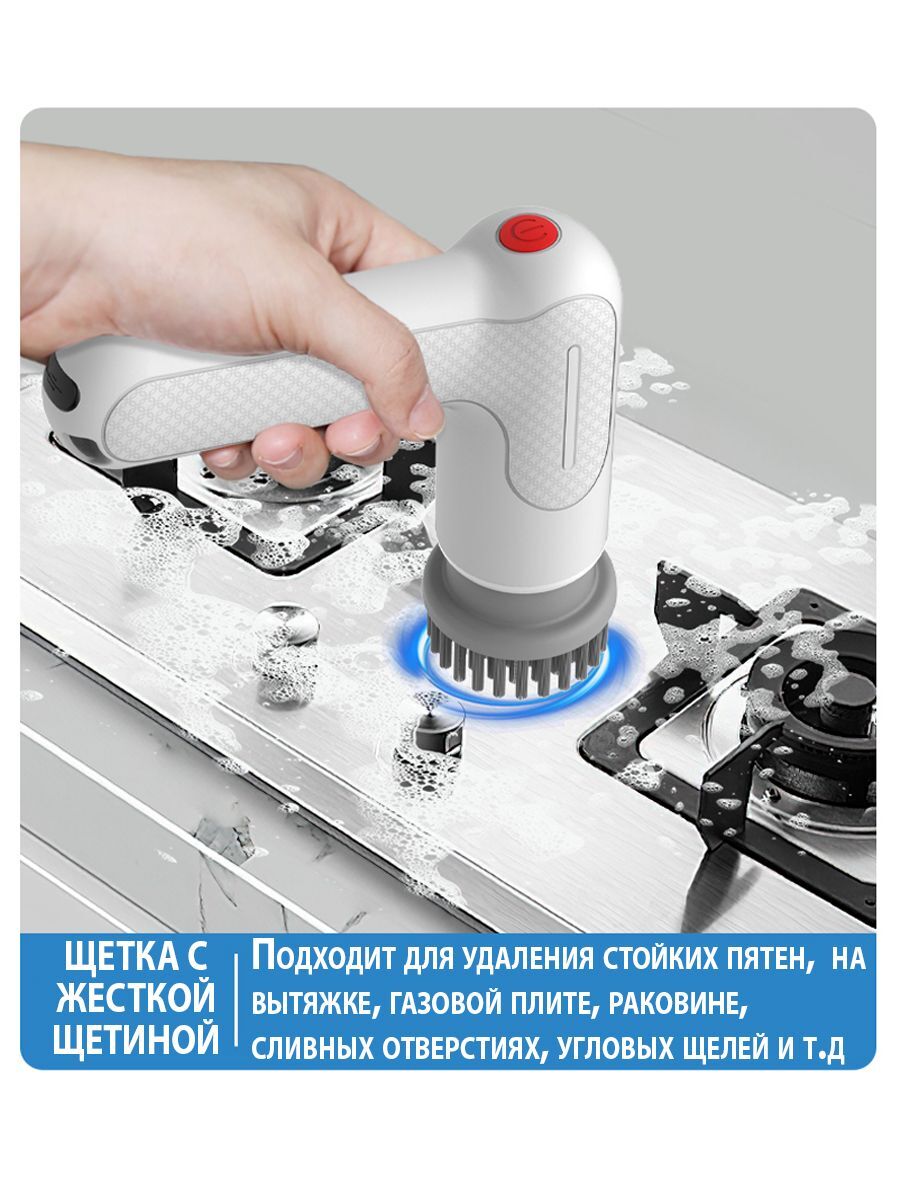 ЩЕТКА С ЖЕСТКОЙ ЩЕТИНОЙ

Подходит для удаления стойких пятен, на вытяжке, газовой плите, раковине, сливных отверстиях, угловых щелей и т.д