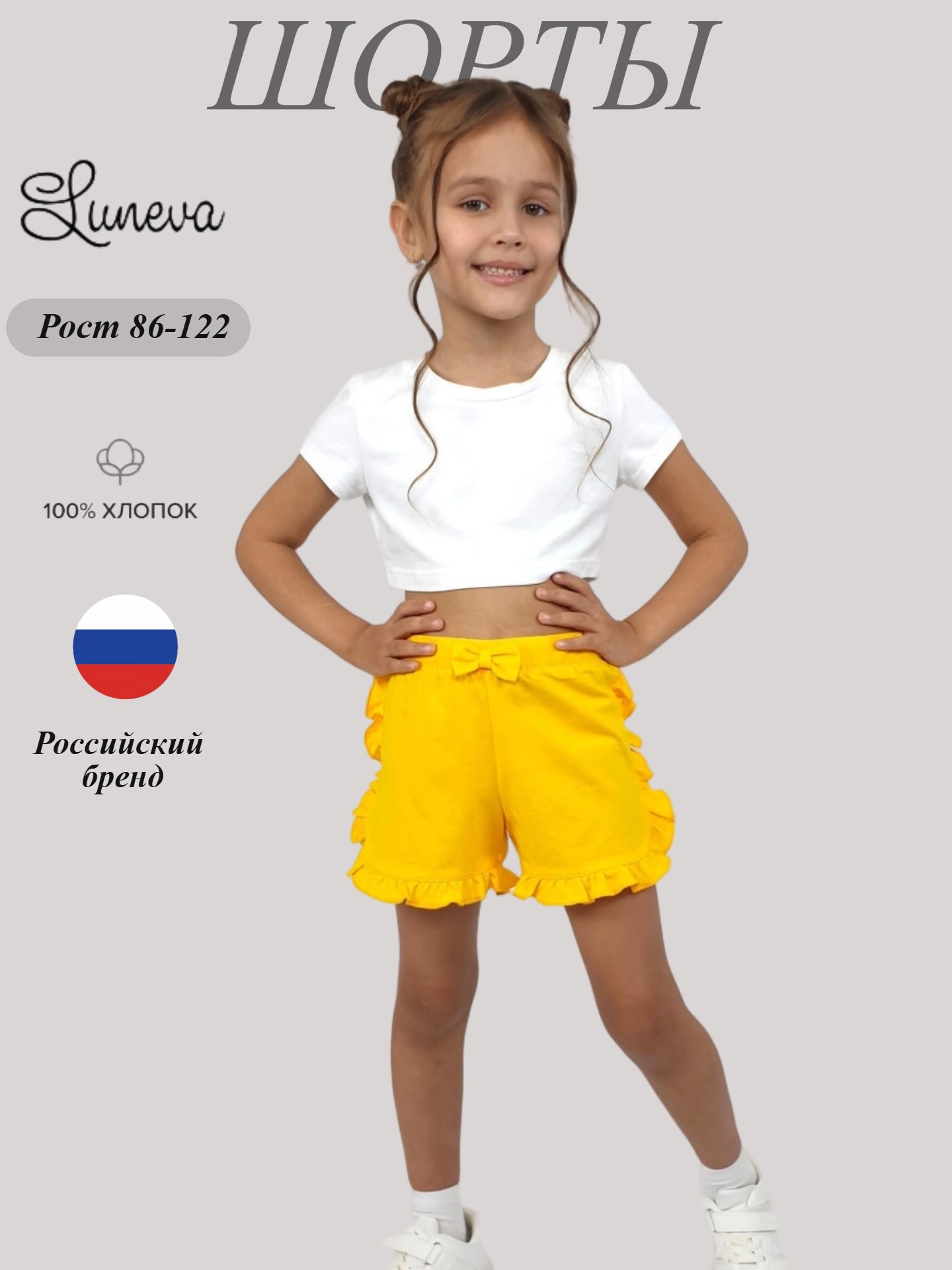 ШОРТЫ

Luneva

Рост 86-122

100% ХЛОПОК

Российский бренд