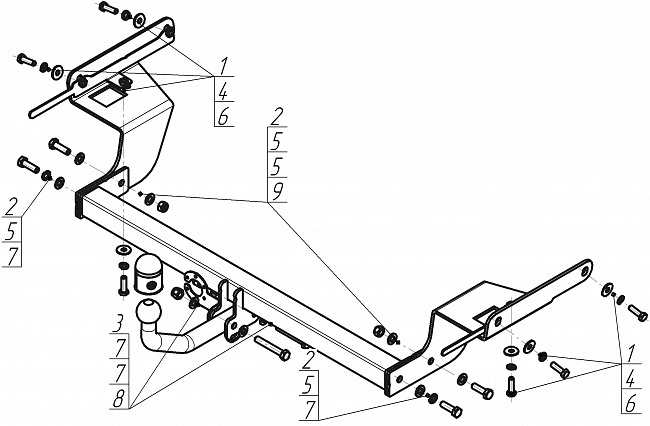 1
4
6

2
5
5
9

2
5
7

3
7
7
8

2
5
7

1
4
6