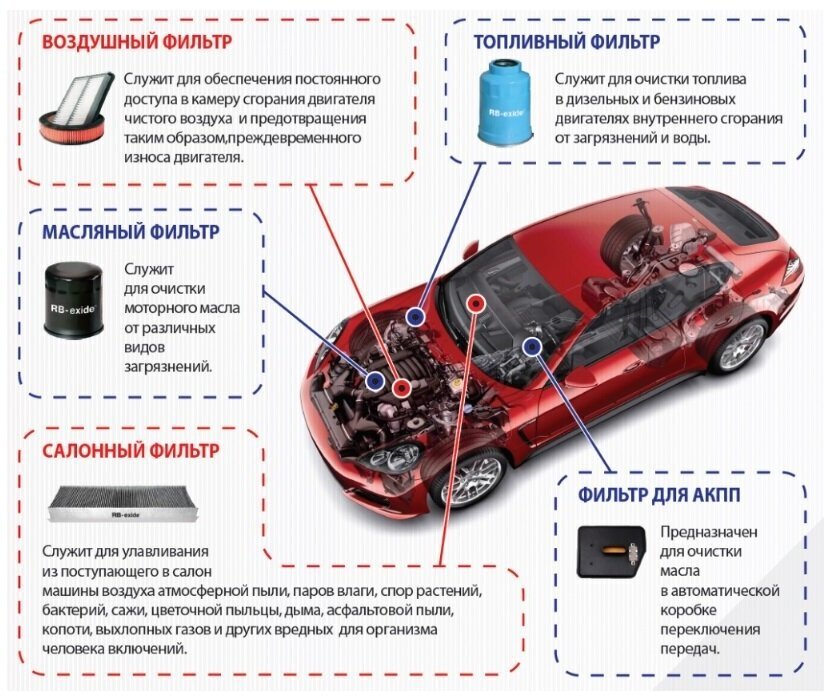 ВОЗДУШНЫЙ ФИЛЬТР

Служит для обеспечения постоянного доступа в камеру сгорания двигателя чистого воздуха и предотвращения таким образом,преждевременного износа двигателя.

ТОПЛИВНЫЙ ФИЛЬТР

RB-exide

Служит для очистки топлива в дизельных и бензиновых двигателях внутреннего сгорания от загрязнений и воды.

МАСЛЯНЫЙ ФИЛЬТР

RB-exide

Служит для очистки моторного масла от различных видов загрязнений.

САЛОННЫЙ ФИЛЬТР

RB-exide

Служит для улавливания из поступающего в салон машины воздуха атмосферной пыли, паров влаги, спор растений, бактерий, сажи, цветочной пыльцы, дыма, асфальтовой пыли, копоти, выхлопных газов и других вредных для организма человека включений.

ФИЛЬТР ДЛЯ АКПП

Предназначен для очистки масла в автоматической коробке переключения передач.