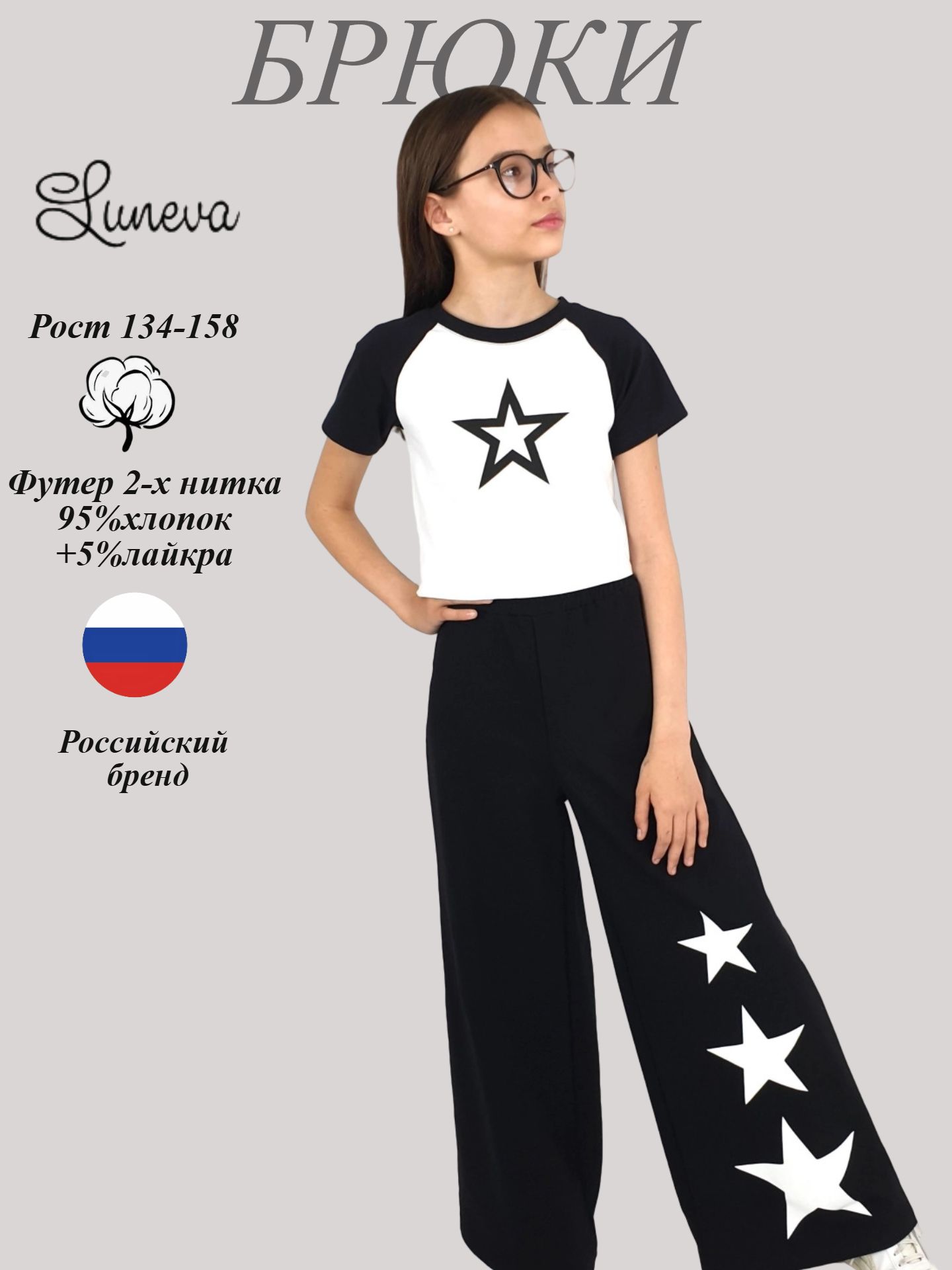 БРЮКИ

Luneva

Рост 134-158

Футер 2-х нитка
95%хлопок
+5%лайкра

Российский
бренд