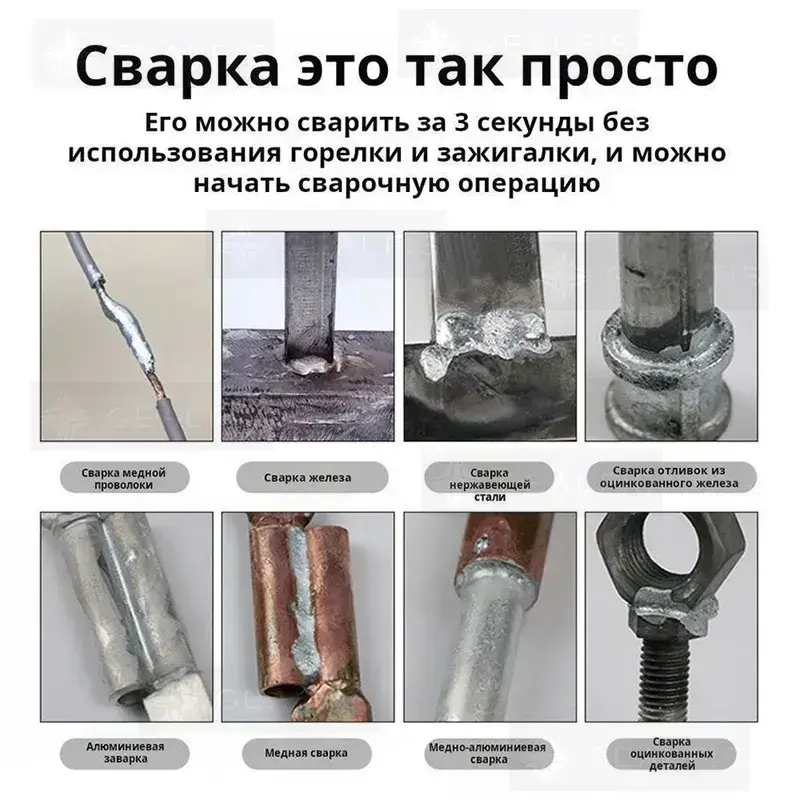 Сварка это так просто

Его можно сварить за 3 секунды без использования горелки и зажигалки, и можно начать сварочную операцию

Сварка медной проволоки

Сварка железа

Сварка нержавеющей стали

Сварка отливок из оцинкованного железа

Алюминиевая заварка

Медная сварка

Медно-алюминиевая сварка

Сварка оцинкованных деталей