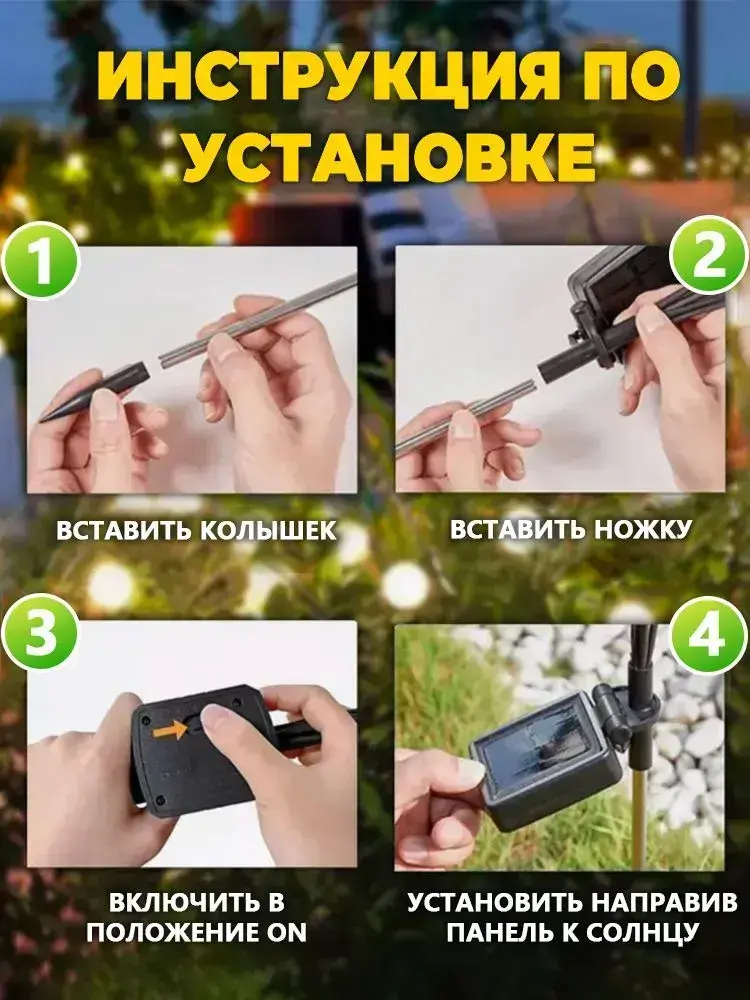 ИНСТРУКЦИЯ ПО УСТАНОВКЕ

1

ВСТАВИТЬ КОЛЫШЕК

2

ВСТАВИТЬ НОЖКУ

3

ВКЛЮЧИТЬ В ПОЛОЖЕНИЕ ON

4

УСТАНОВИТЬ НАПРАВИВ ПАНЕЛЬ К СОЛНЦУ