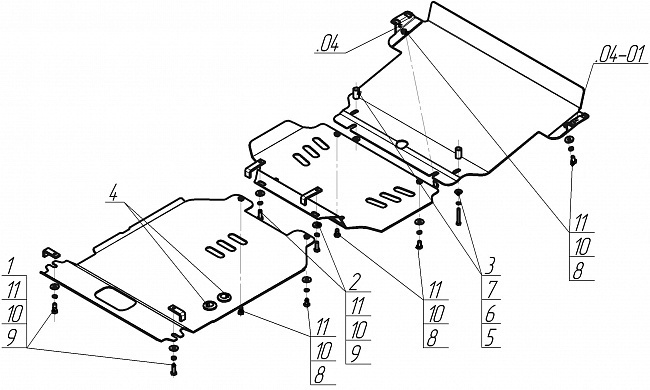 .04
.04-01
4
1
11
10
9
2
11
10
9
11
10
8
11
10
8
3
7
6
5
11
10
8