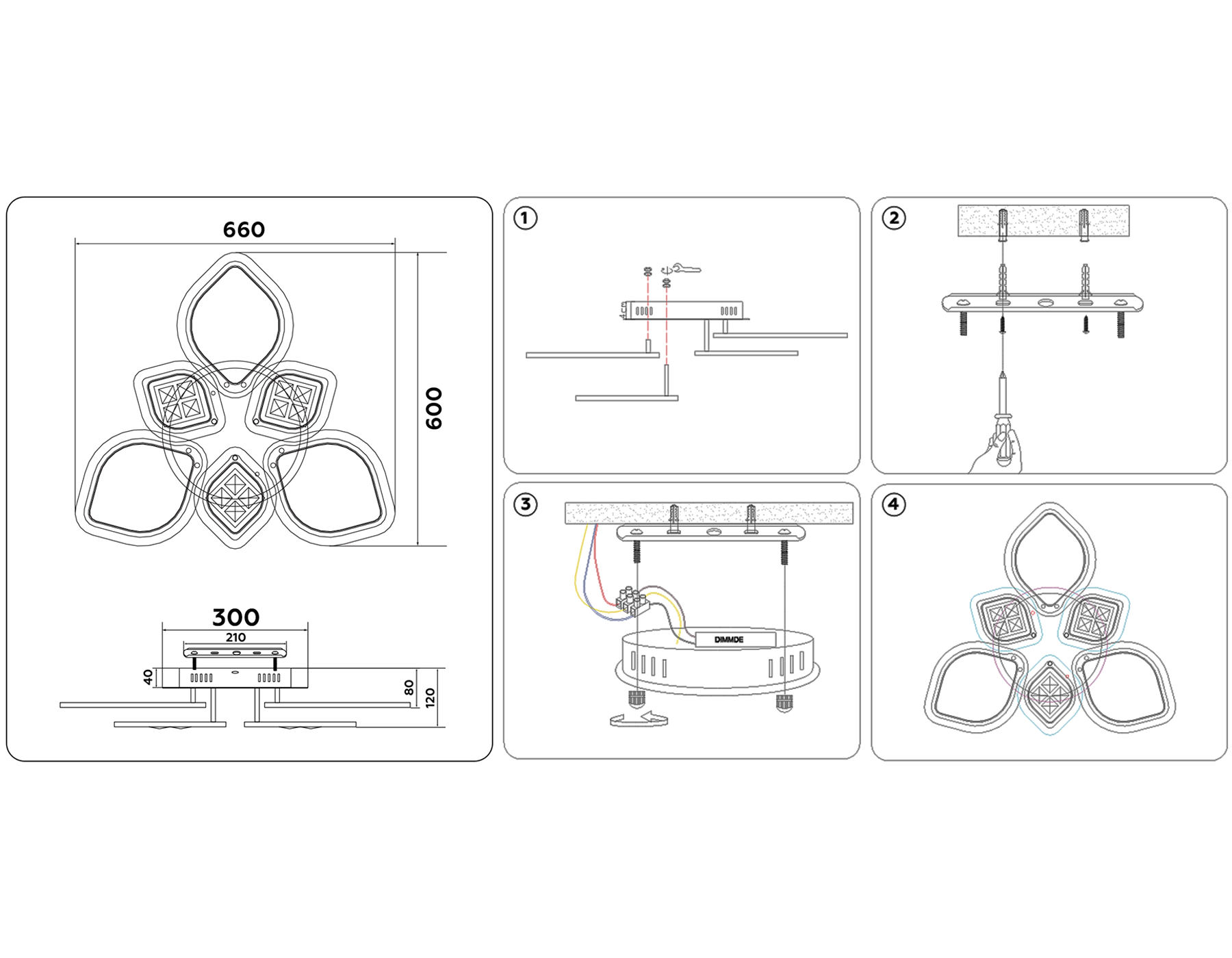 660

600

300

210

40

80

120

1

2

3

DIMMDE

4