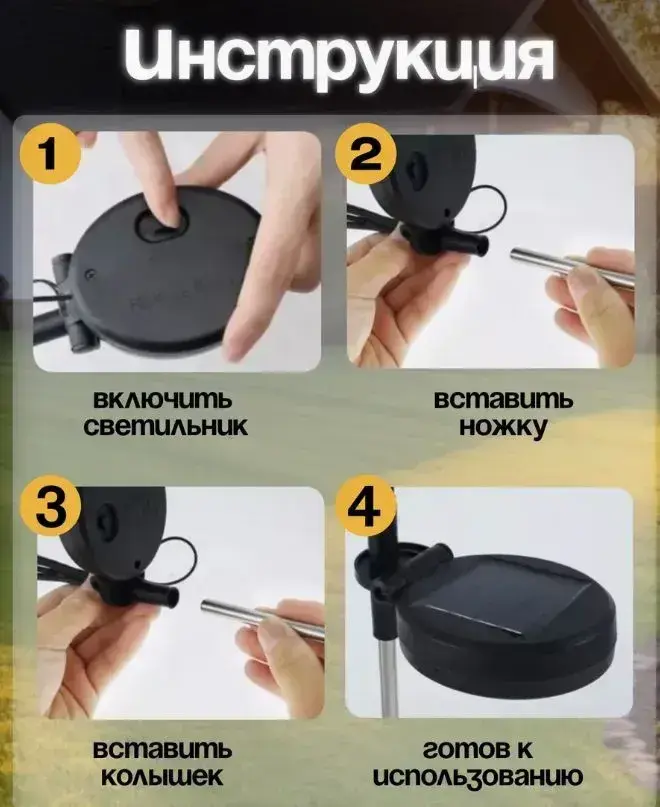 Инструкция

1

включить светильник

2

вставить ножку

3

вставить колышек

4

готов к использованию