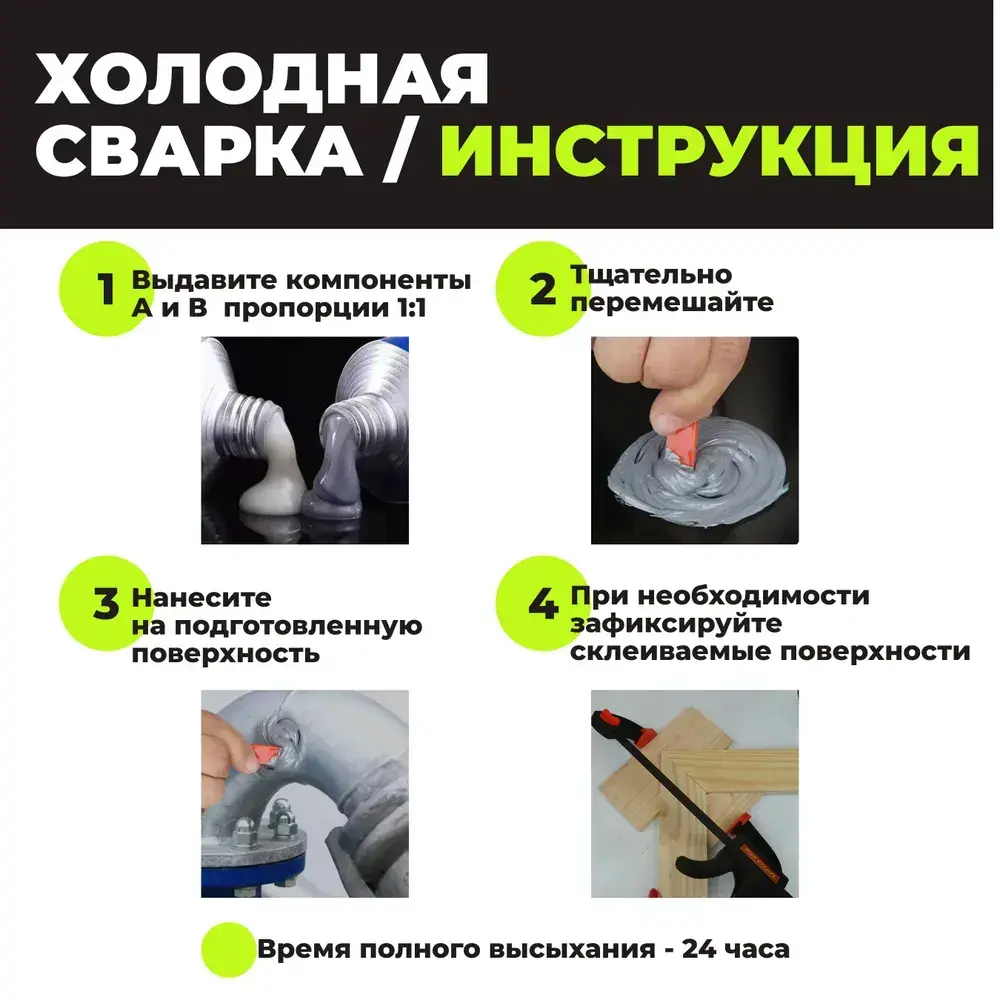 ХОЛОДНАЯ СВАРКА / ИНСТРУКЦИЯ

1 Выдавите компоненты А и В  пропорции 1:1

2 Тщательно перемешайте

3 Нанесите на подготовленную поверхность

4 При необходимости зафиксируйте склеиваемые поверхности

Время полного высыхания - 24 часа