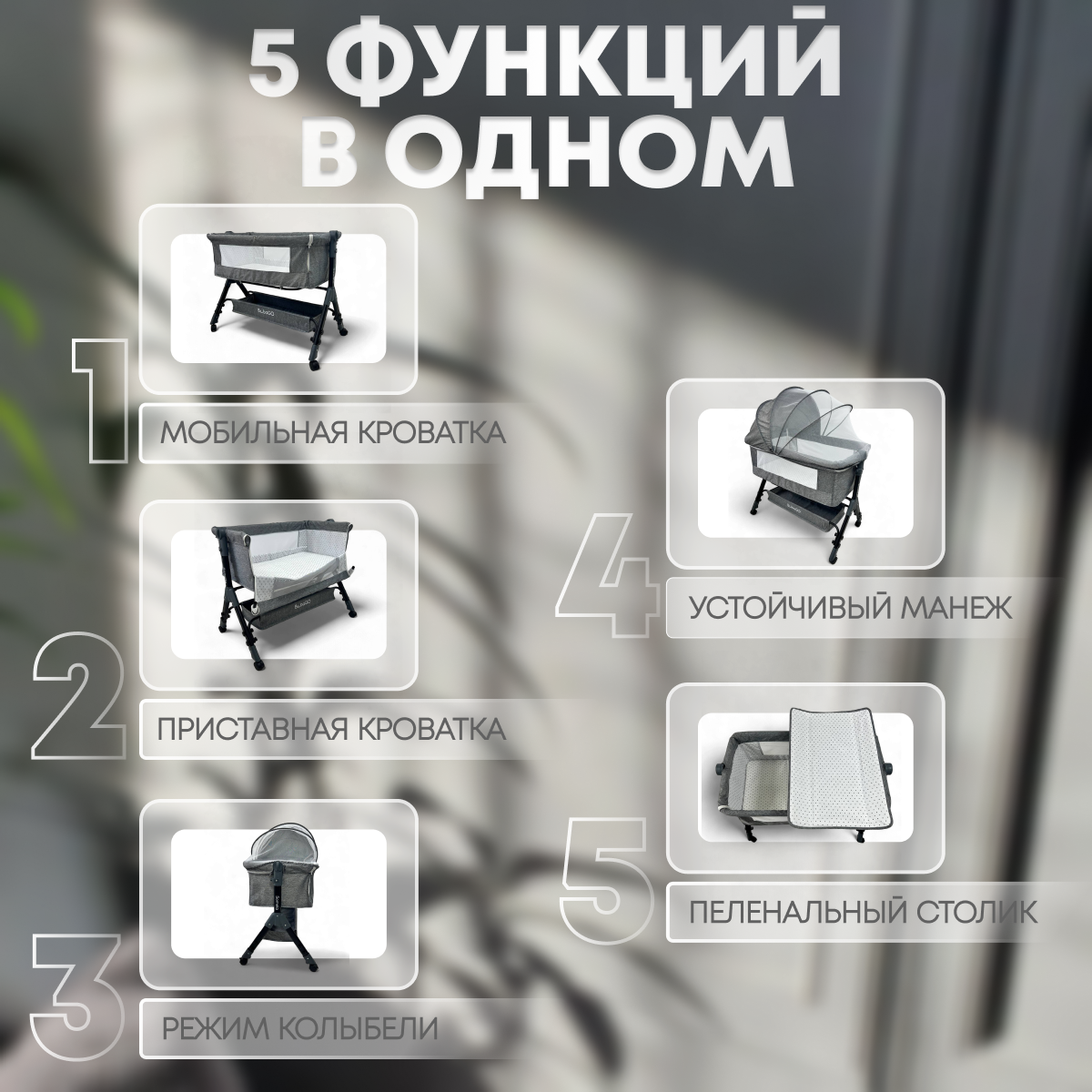 5 ФУНКЦИЙ В ОДНОМ

1
МОБИЛЬНАЯ КРОВАТКА

2
ПРИСТАВНАЯ КРОВАТКА

3
РЕЖИМ КОЛЫБЕЛИ

4
УСТОЙЧИВЫЙ МАНЕЖ

5
ПЕЛЕНАЛЬНЫЙ СТОЛИК