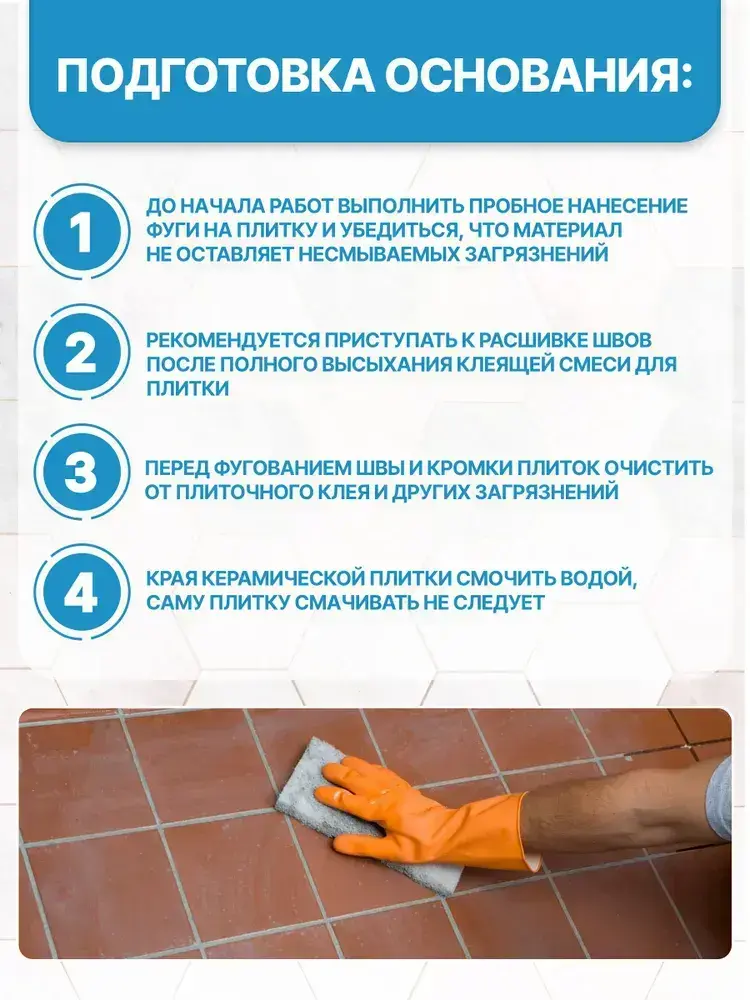 ПОДГОТОВКА ОСНОВАНИЯ:

1

ДО НАЧАЛА РАБОТ ВЫПОЛНИТЬ ПРОБНОЕ НАНЕСЕНИЕ ФУГИ НА ПЛИТКУ И УБЕДИТЬСЯ, ЧТО МАТЕРИАЛ НЕ ОСТАВЛЯЕТ НЕСМЫВАЕМЫХ ЗАГРЯЗНЕНИЙ

2

РЕКОМЕНДУЕТСЯ ПРИСТУПАТЬ К РАСШИВКЕ ШВОВ ПОСЛЕ ПОЛНОГО ВЫСЫХАНИЯ КЛЕЯЩЕЙ СМЕСИ ДЛЯ ПЛИТКИ

3

ПЕРЕД ФУГОВАНИЕМ ШВЫ И КРОМКИ ПЛИТОК ОЧИСТИТЬ ОТ ПЛИТОЧНОГО КЛЕЯ И ДРУГИХ ЗАГРЯЗНЕНИЙ

4

КРАЯ КЕРАМИЧЕСКОЙ ПЛИТКИ СМОЧИТЬ ВОДОЙ, САМУ ПЛИТКУ СМАЧИВАТЬ НЕ СЛЕДУЕТ