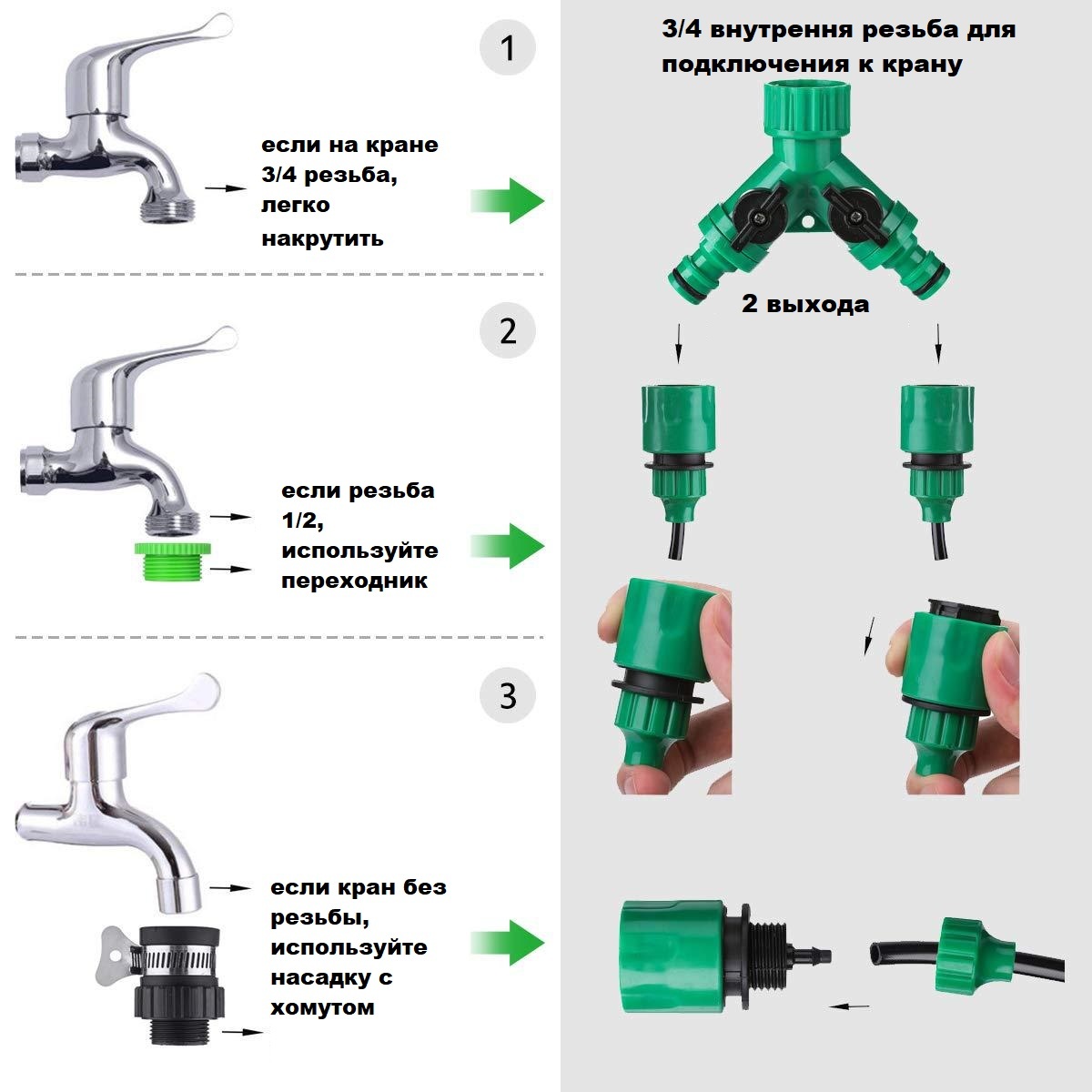 1

если на кране 3/4 резьба, легко накрутить

2

если резьба 1/2, используйте переходник

3

если кран без резьбы, используйте насадку с хомутом

3/4 внутрення резьба для подключения к крану

2 выхода