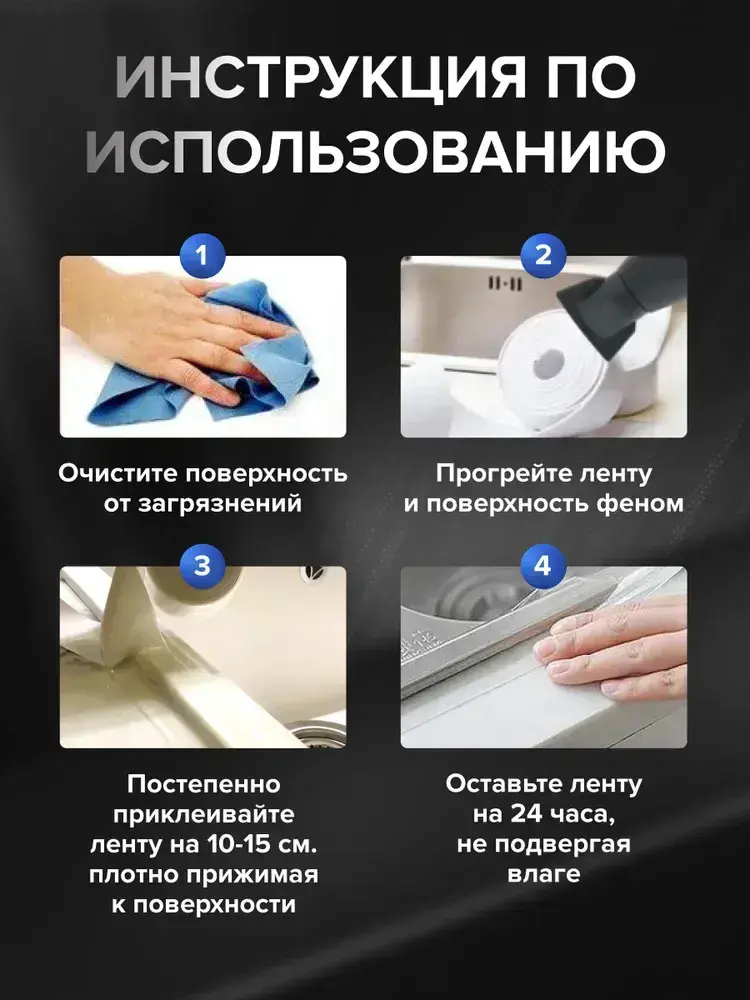 ИНСТРУКЦИЯ ПО ИСПОЛЬЗОВАНИЮ

1

Очистите поверхность от загрязнений

2

Прогрейте ленту и поверхность феном

3

Постепенно приклеивайте ленту на 10-15 см. плотно прижимая к поверхности

4

Оставьте ленту на 24 часа, не подвергая влаге