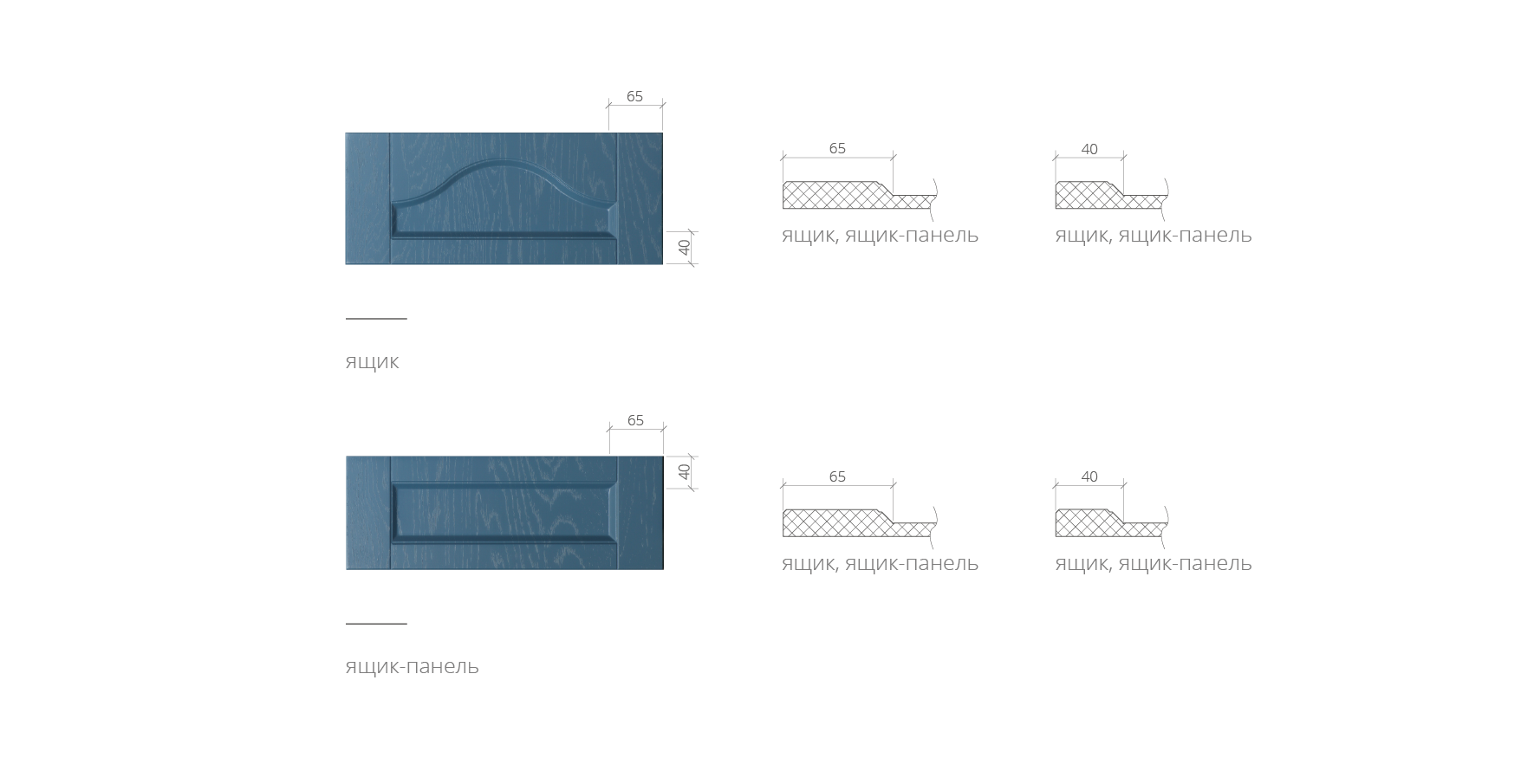 65

40

65

ящик, ящик-панель

40

ящик, ящик-панель

ящик

65

40

65

ящик, ящик-панель

40

ящик, ящик-панель

ящик-панель