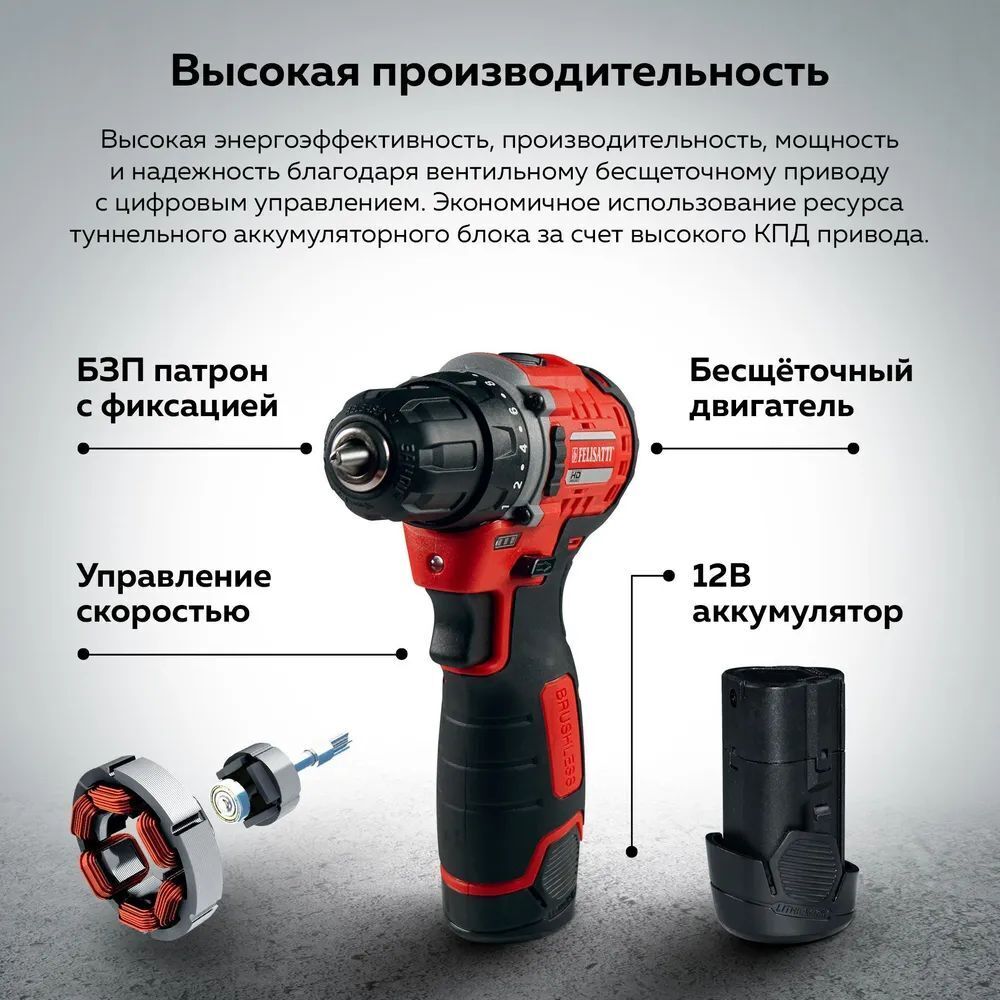 Высокая производительность

Высокая энергоэффективность, производительность, мощность и надежность благодаря вентильному бесщеточному приводу с цифровым управлением. Экономичное использование ресурса туннельного аккумуляторного блока за счет высокого КПД привода.

БЗП патрон с фиксацией

Бесщёточный двигатель

Управление скоростью

12В аккумулятор

FELISATTI

HD

BRUSHLESS