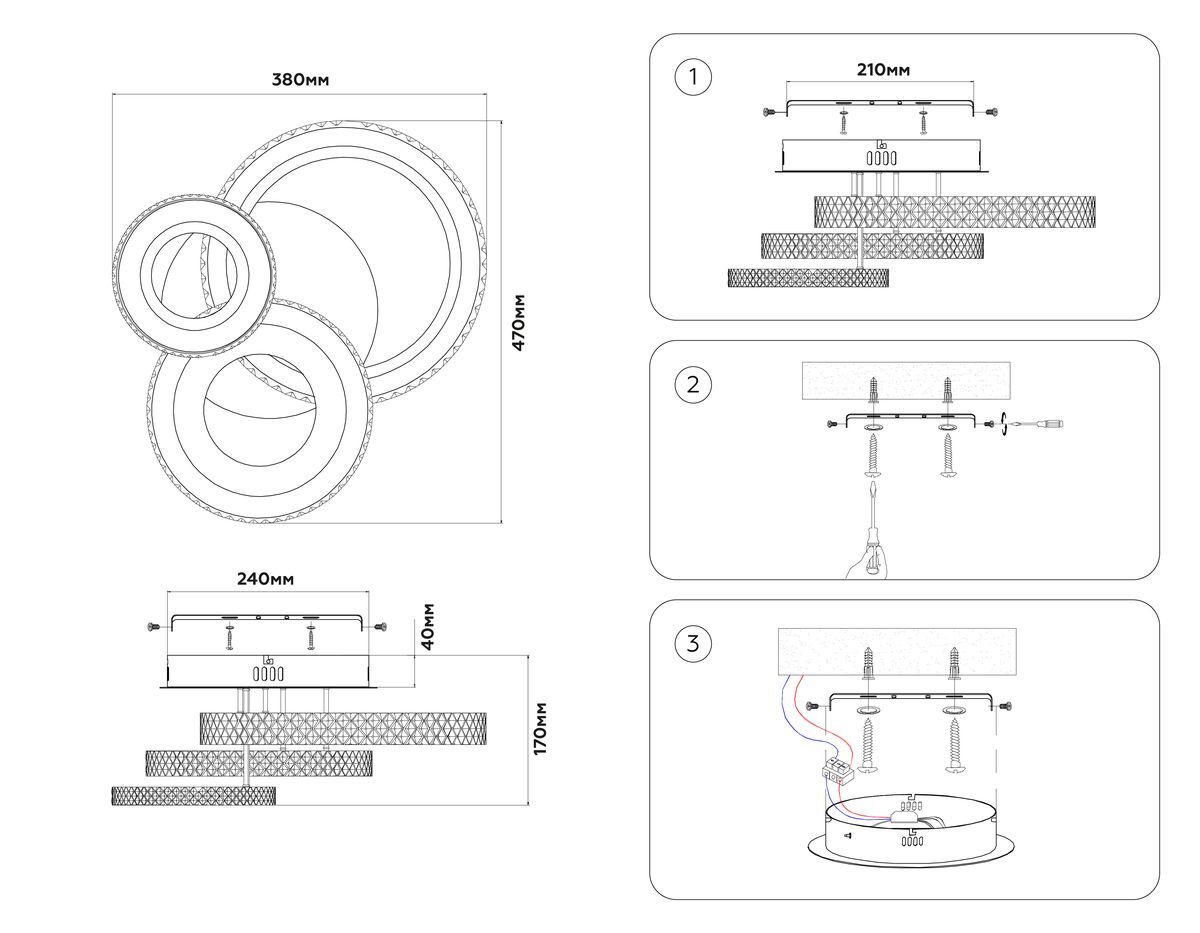 380мм

470мм

240мм

40мм

170мм

1

210мм

2

3