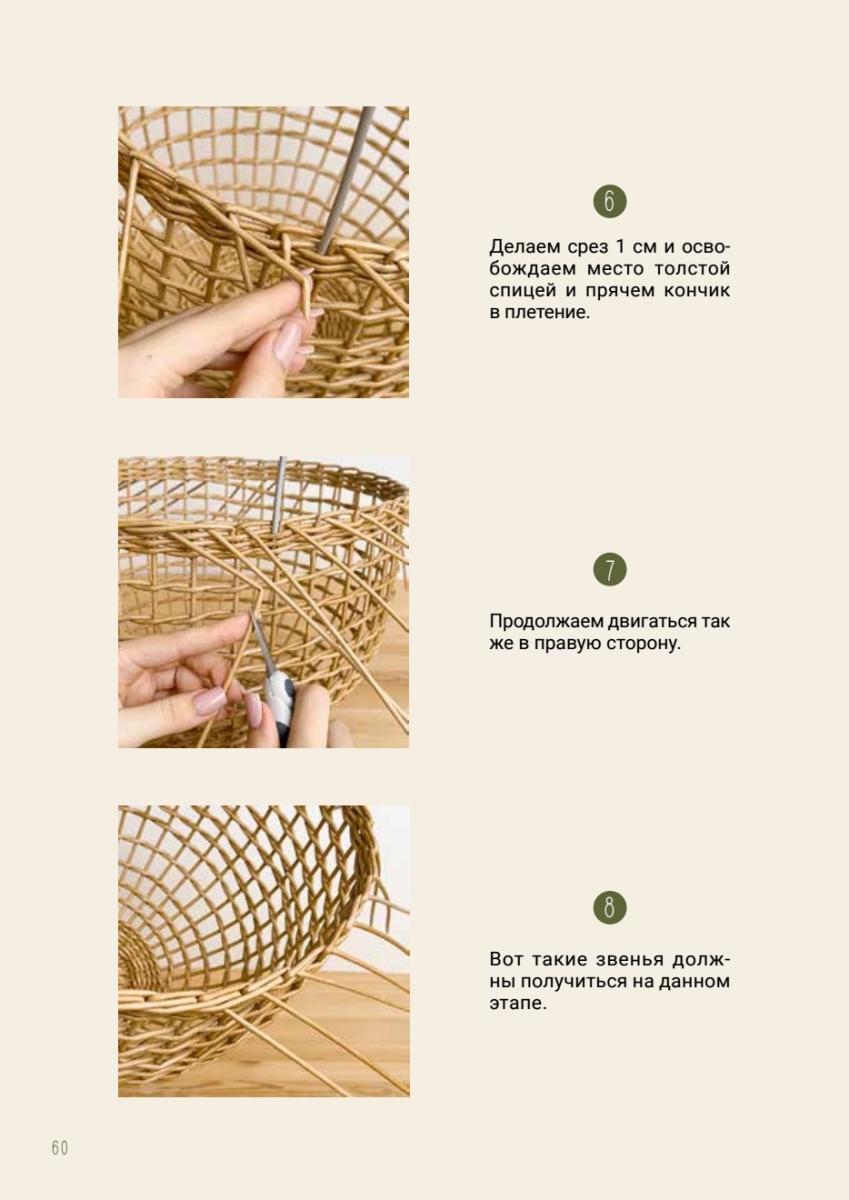 6

Делаем срез 1 см и освобождаем место толстой спицей и прячем кончик в плетение.

7

Продолжаем двигаться так же в правую сторону.

8

Вот такие звенья должны получиться на данном этапе.

60