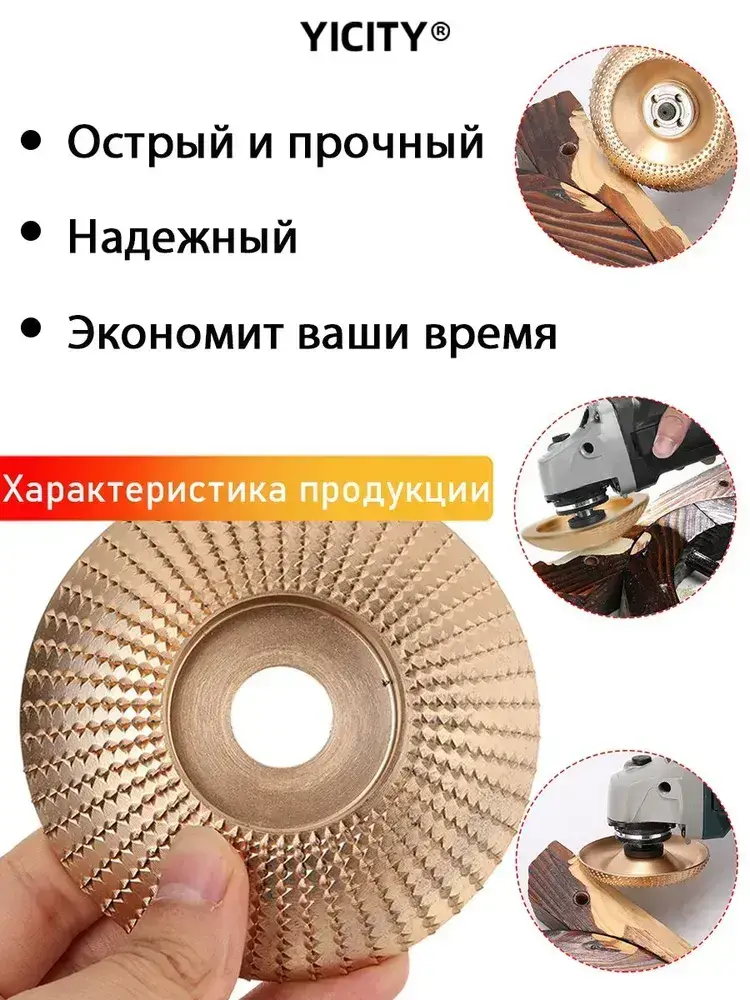 YICITY®

• Острый и прочный

• Надежный

• Экономит ваши время

Характеристика продукции