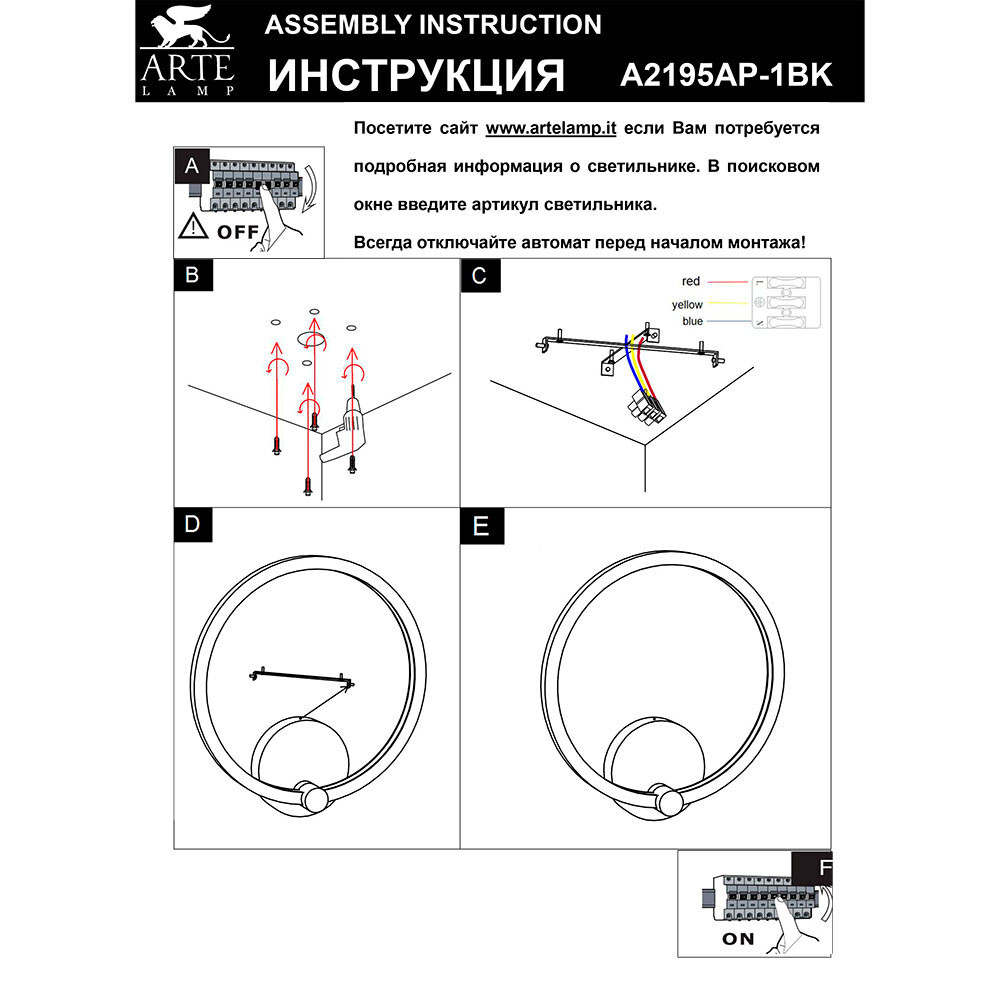 ARTE LAMP

ASSEMBLY INSTRUCTION

ИНСТРУКЦИЯ A2195AP-1BK

Посетите сайт www.artelamp.it если Вам потребуется подробная информация о светильнике. В поисковом окне введите артикул светильника.

Всегда отключайте автомат перед началом монтажа!

A

OFF

B

C

red

yellow

blue

D

E

F

ON