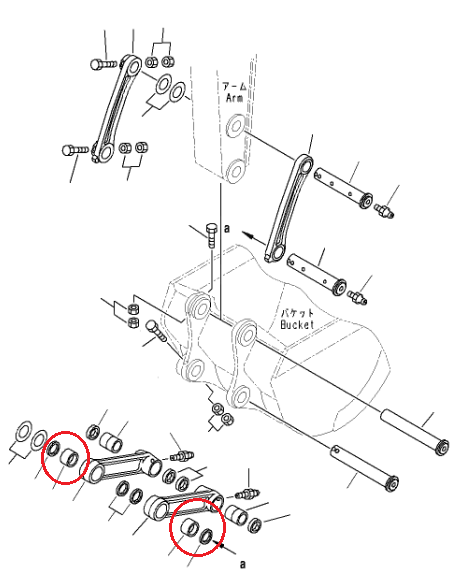 アーム
Arm

a

バケット
Bucket

a