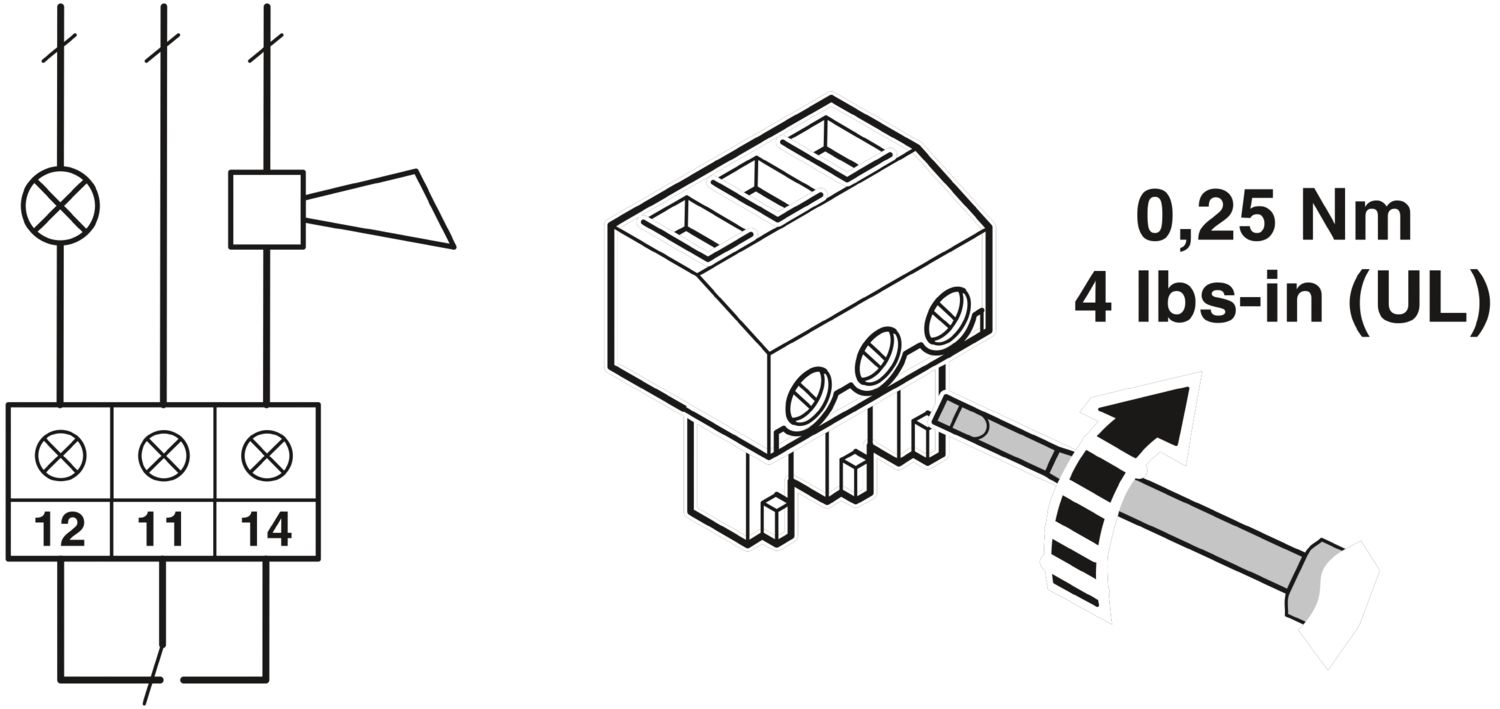 12 11 14

0,25 Nm
4 lbs-in (UL)