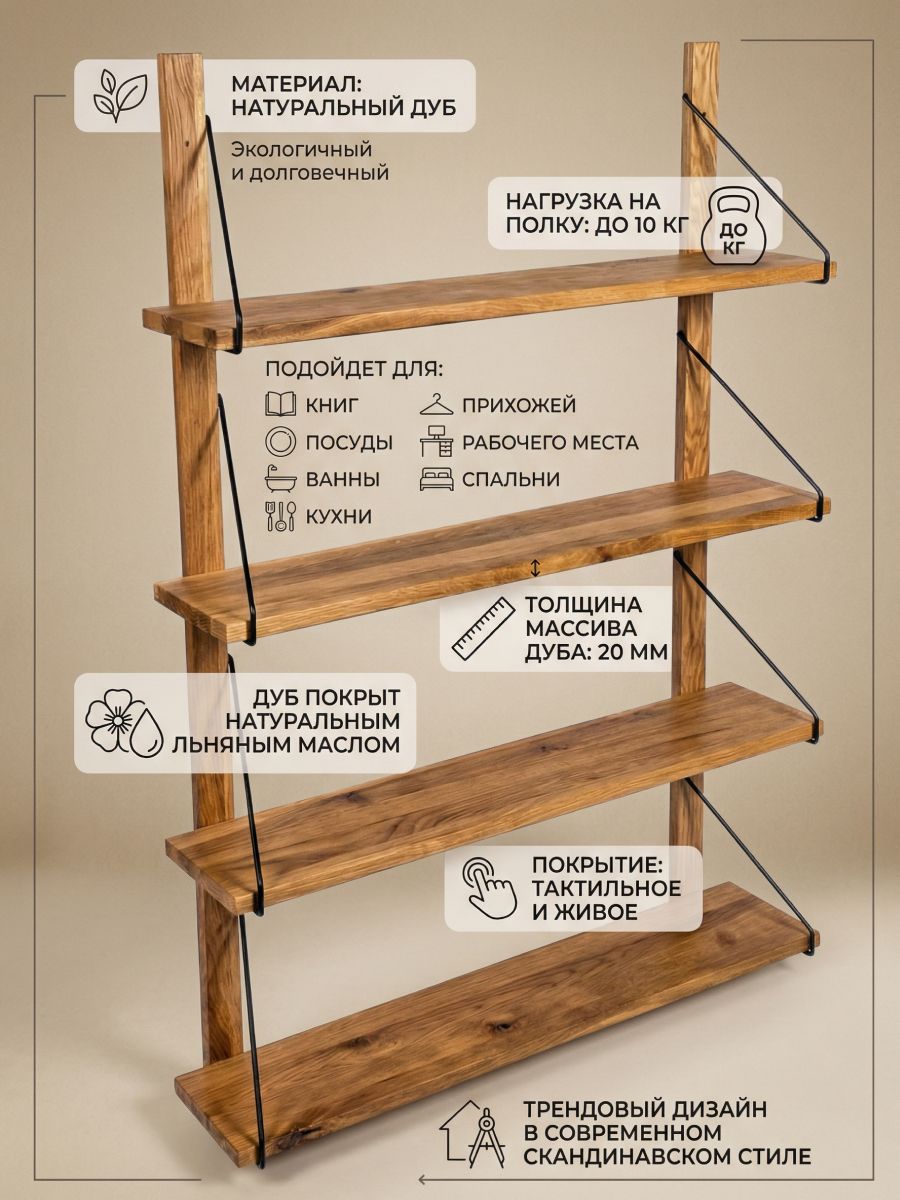 МАТЕРИАЛ: НАТУРАЛЬНЫЙ ДУБ

Экологичный и долговечный

НАГРУЗКА НА ПОЛКУ: ДО 10 КГ

ДО КГ

ПОДОЙДЕТ ДЛЯ:

КНИГ

ПОСУДЫ

ВАННЫ

КУХНИ

ПРИХОЖЕЙ

РАБОЧЕГО МЕСТА

СПАЛЬНИ

ТОЛЩИНА МАССИВА ДУБА: 20 ММ

ДУБ ПОКРЫТ НАТУРАЛЬНЫМ ЛЬНЯНЫМ МАСЛОМ

ПОКРЫТИЕ: ТАКТИЛЬНОЕ И ЖИВОЕ

ТРЕНДОВЫЙ ДИЗАЙН В СОВРЕМЕННОМ СКАНДИНАВСКОМ СТИЛЕ