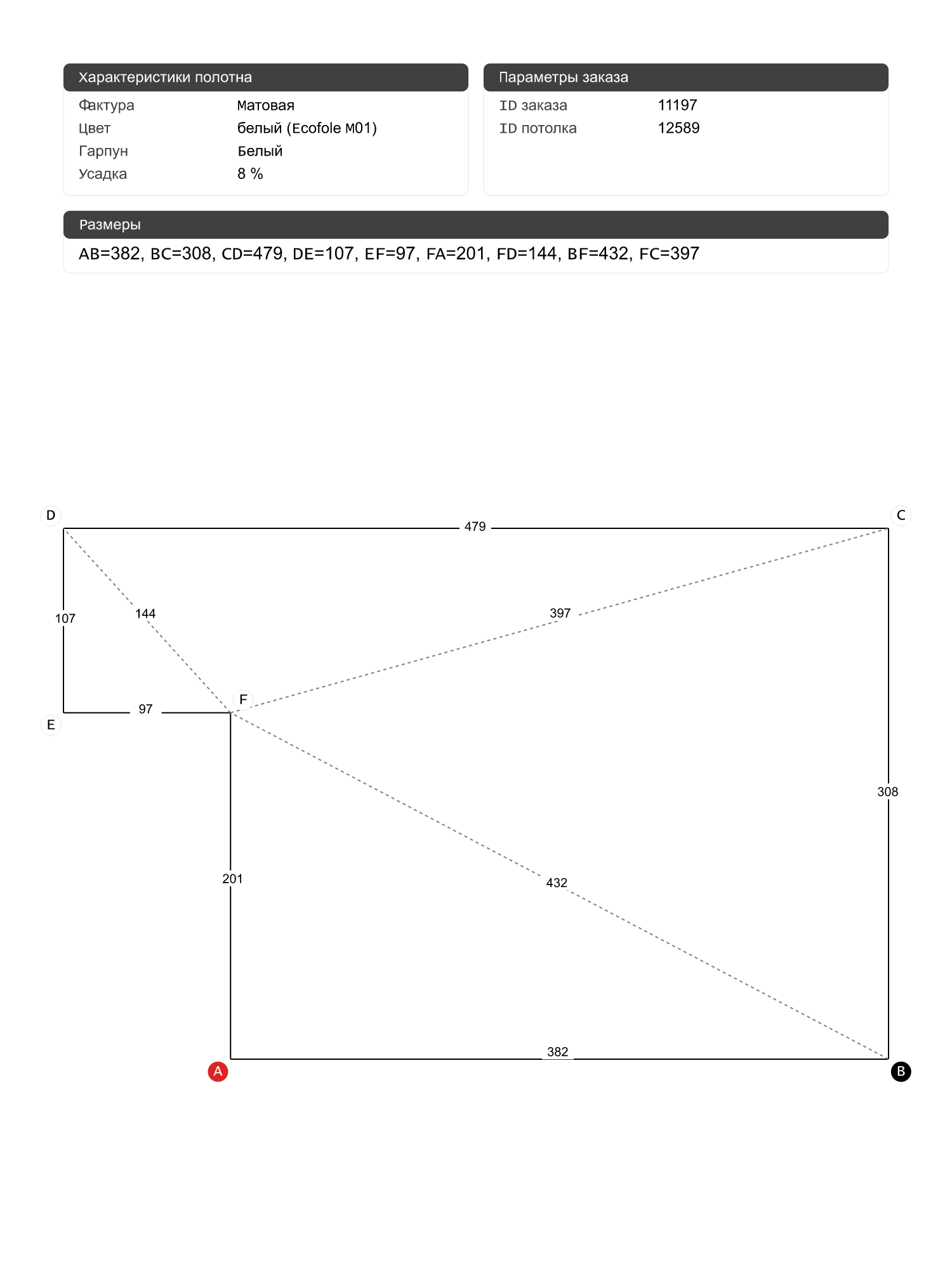 Характеристики полотна

| Фактура | Матовая |
|---|---|
| Цвет | белый (Ecofole M01) |
| Гарпун | Белый |
| Усадка | 8 % |

Параметры заказа

| ID заказа | 11197 |
|---|---|
| ID потолка | 12589 |

Размеры

AB=382, BC=308, CD=479, DE=107, EF=97, FA=201, FD=144, BF=432, FC=397

D
479
C
107
144
397
F
97
E
308
201
432
382
A
B