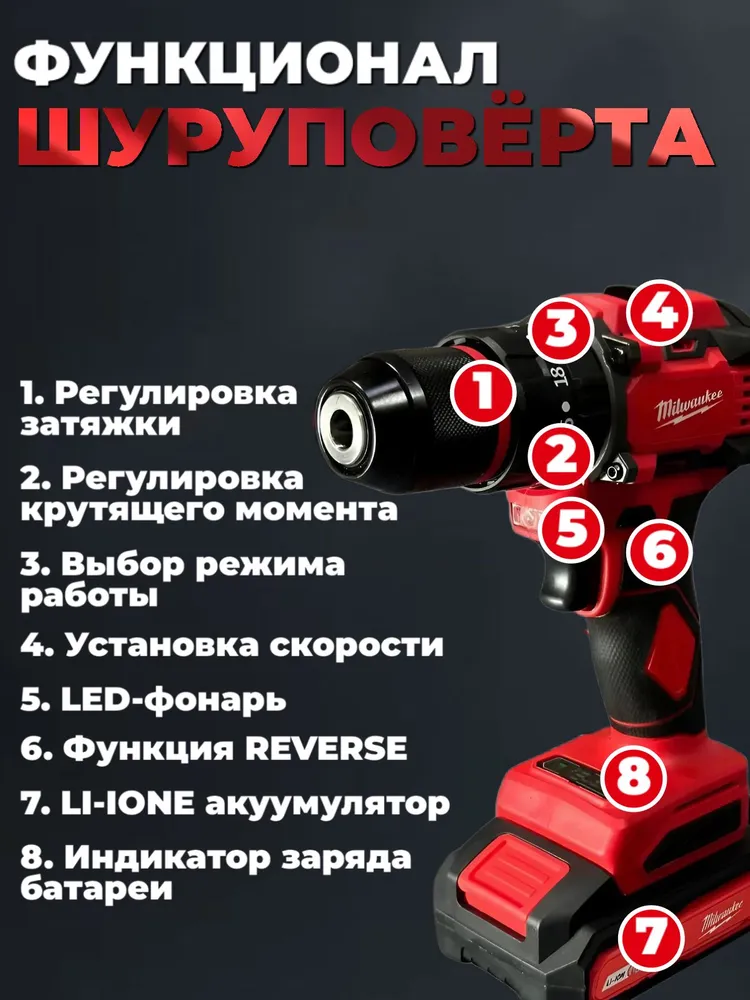 ФУНКЦИОНАЛ
ШУРУПОВЁРТА

1. Регулировка затяжки

2. Регулировка крутящего момента

3. Выбор режима работы

4. Установка скорости

5. LED-фонарь

6. Функция REVERSE

7. LI-IONE акуумулятор

8. Индикатор заряда батареи

3
4
1
18
Milwaukee
2
5
6
8
7
Milwaukee
LI-ION