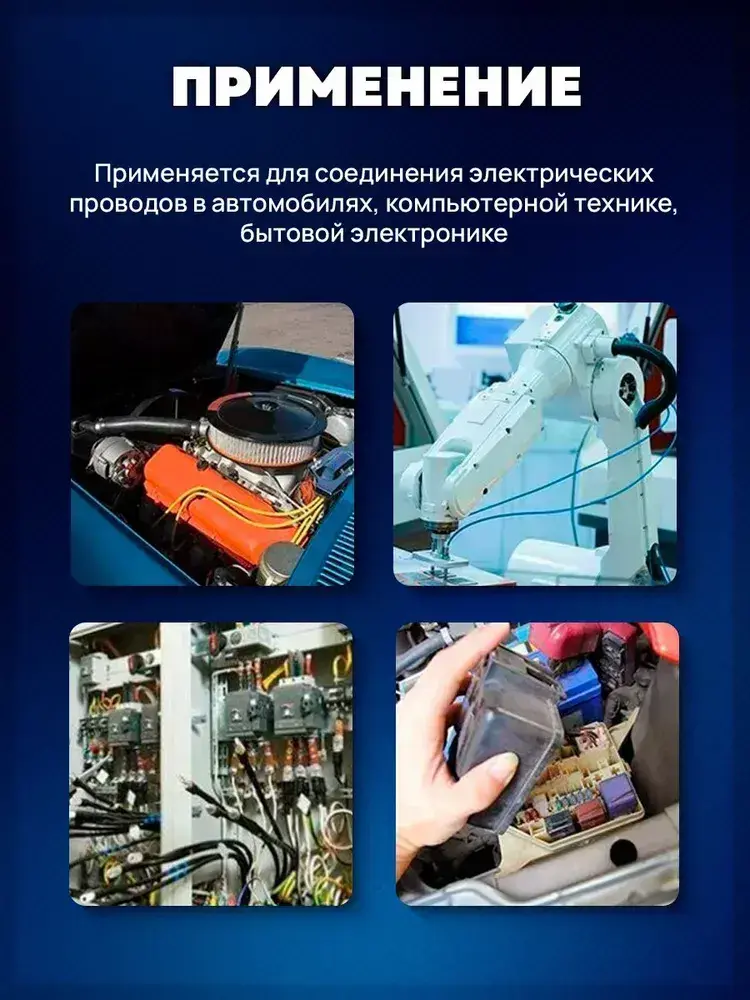 ПРИМЕНЕНИЕ

Применяется для соединения электрических проводов в автомобилях, компьютерной технике, бытовой электронике