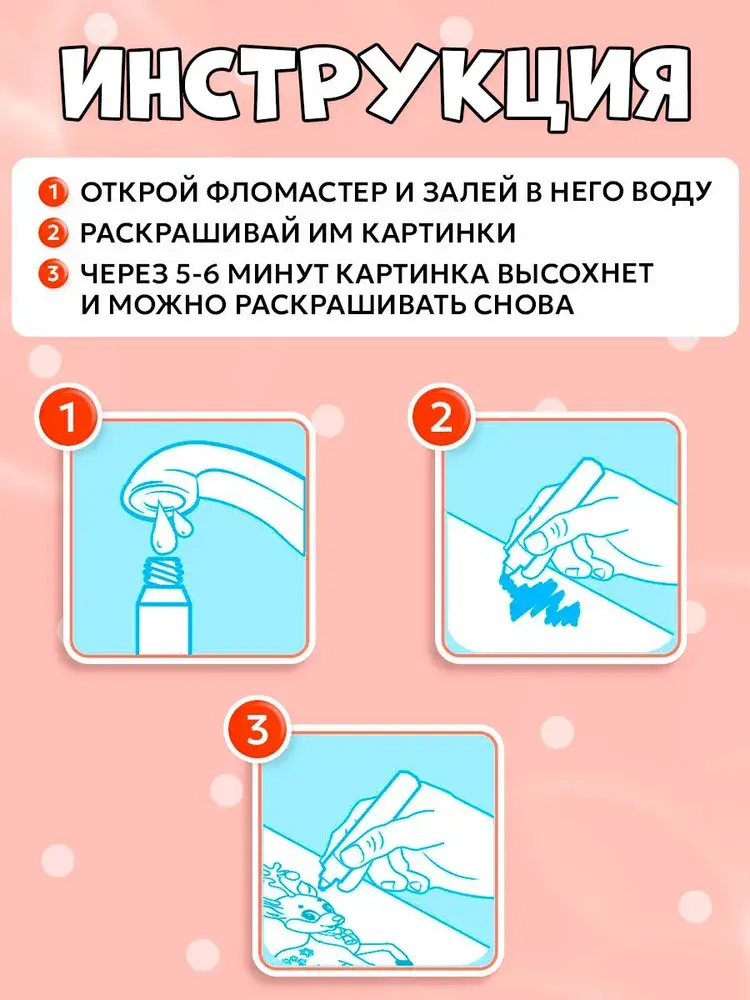 ИНСТРУКЦИЯ

1 ОТКРОЙ ФЛОМАСТЕР И ЗАЛЕЙ В НЕГО ВОДУ
2 РАСКРАШИВАЙ ИМ КАРТИНКИ
3 ЧЕРЕЗ 5-6 МИНУТ КАРТИНКА ВЫСОХНЕТ И МОЖНО РАСКРАШИВАТЬ СНОВА

1

2

3