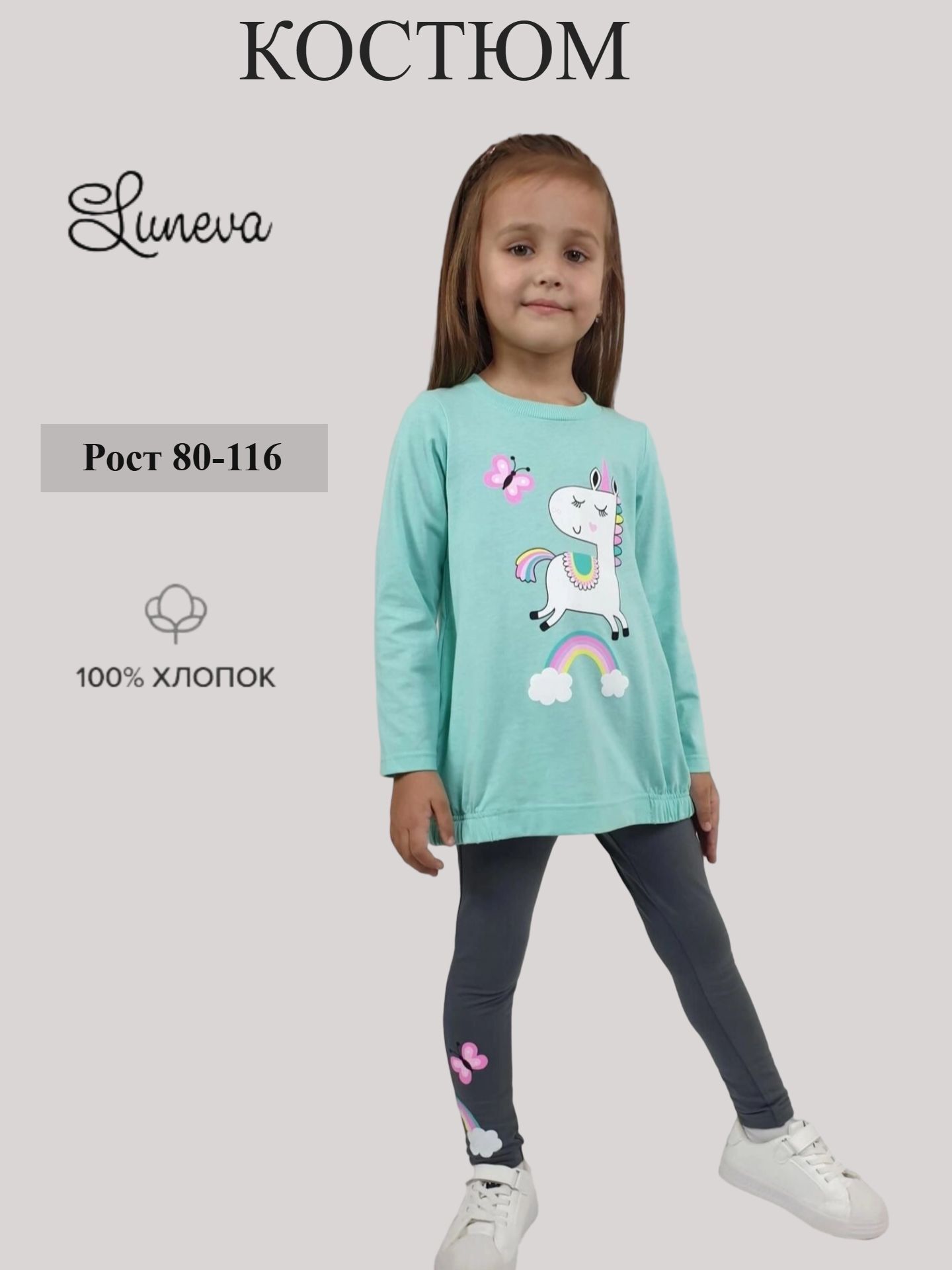 КОСТЮМ

Luneva

Рост 80-116

100% ХЛОПОК