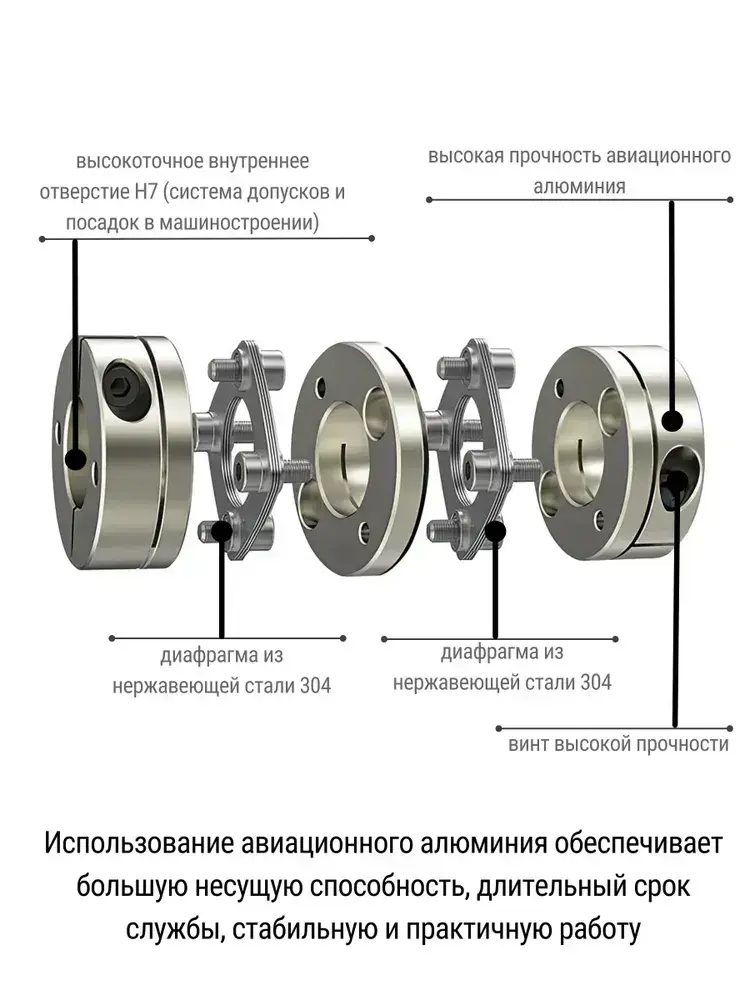 высокоточное внутреннее отверстие H7 (система допусков и посадок в машиностроении)

высокая прочность авиационного алюминия

диафрагма из нержавеющей стали 304

диафрагма из нержавеющей стали 304

винт высокой прочности

Использование авиационного алюминия обеспечивает большую несущую способность, длительный срок службы, стабильную и практичную работу