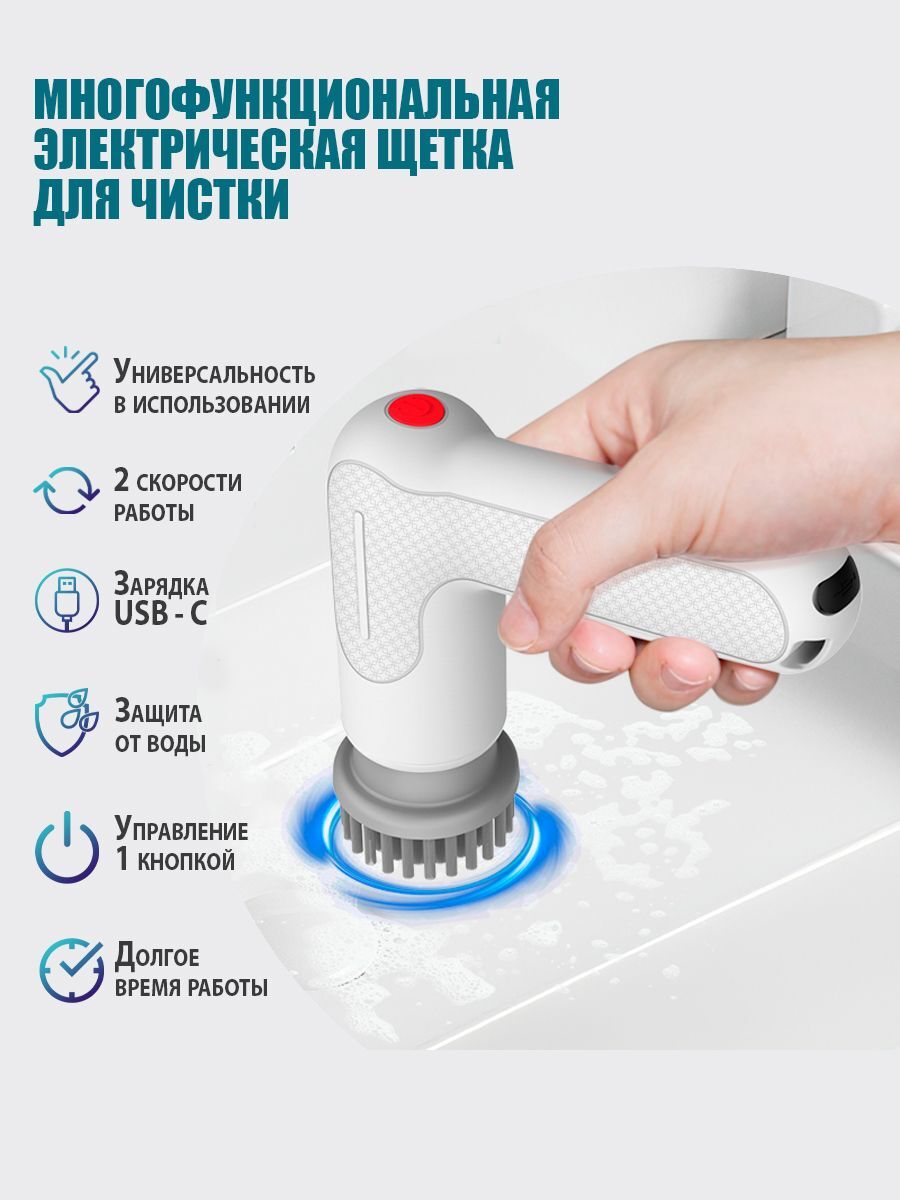 МНОГОФУНКЦИОНАЛЬНАЯ ЭЛЕКТРИЧЕСКАЯ ЩЕТКА ДЛЯ ЧИСТКИ

Универсальность в использовании

2 скорости работы

Зарядка USB - C

Защита от воды

Управление 1 кнопкой

Долгое время работы