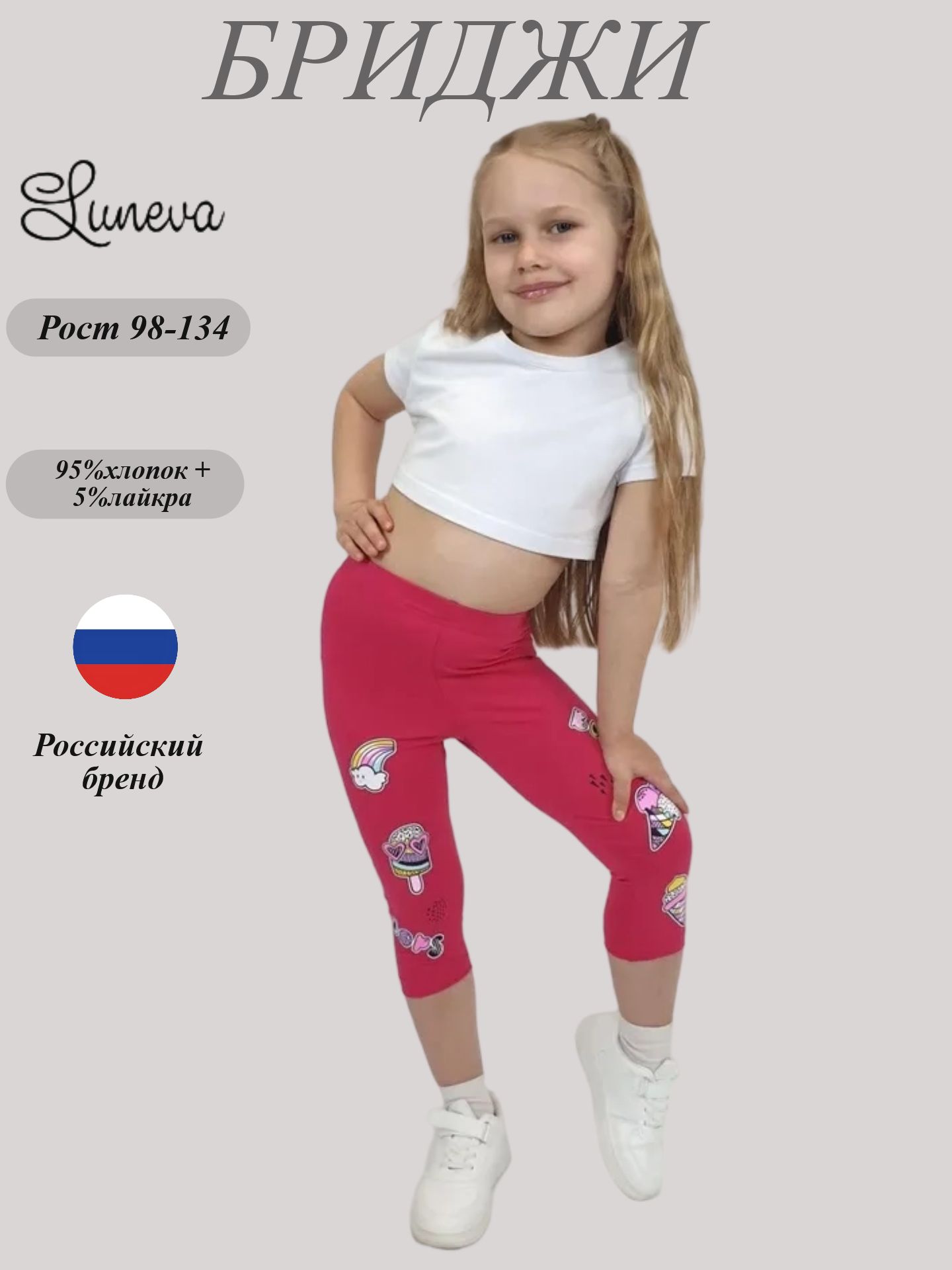 БРИДЖИ

Luneva

Рост 98-134

95%хлопок + 5%лайкра

Российский бренд