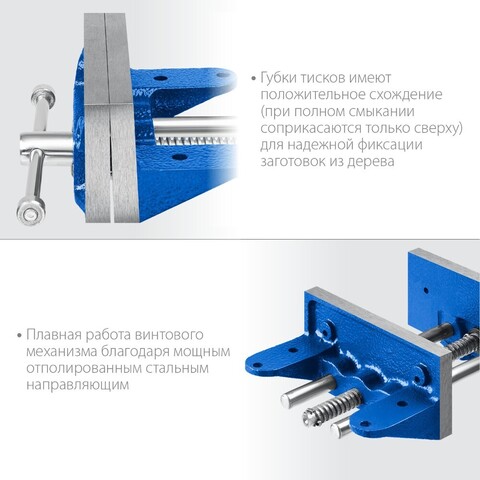 • Губки тисков имеют положительное схождение (при полном смыкании соприкасаются только сверху) для надежной фиксации заготовок из дерева

• Плавная работа винтового механизма благодаря мощным отполированным стальным направляющим