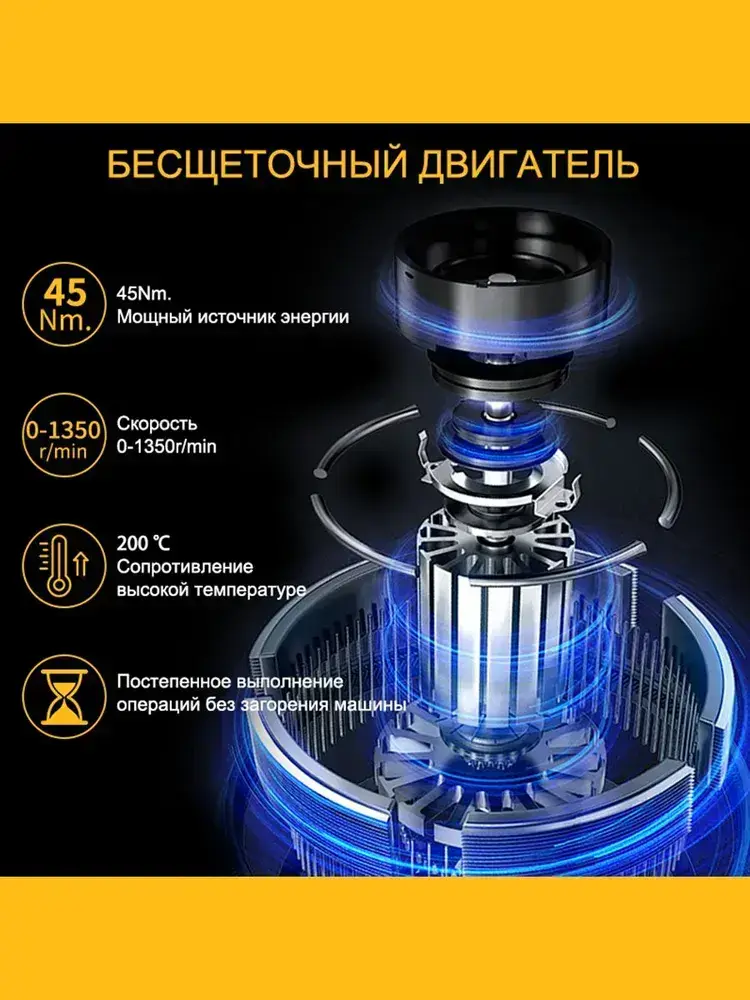 БЕСЩЕТОЧНЫЙ ДВИГАТЕЛЬ

45 Nm.

45Nm.
Мощный источник энергии

0-1350 r/min

Скорость
0-1350r/min

200 ℃
Сопротивление высокой температуре

Постепенное выполнение операций без загорения машины