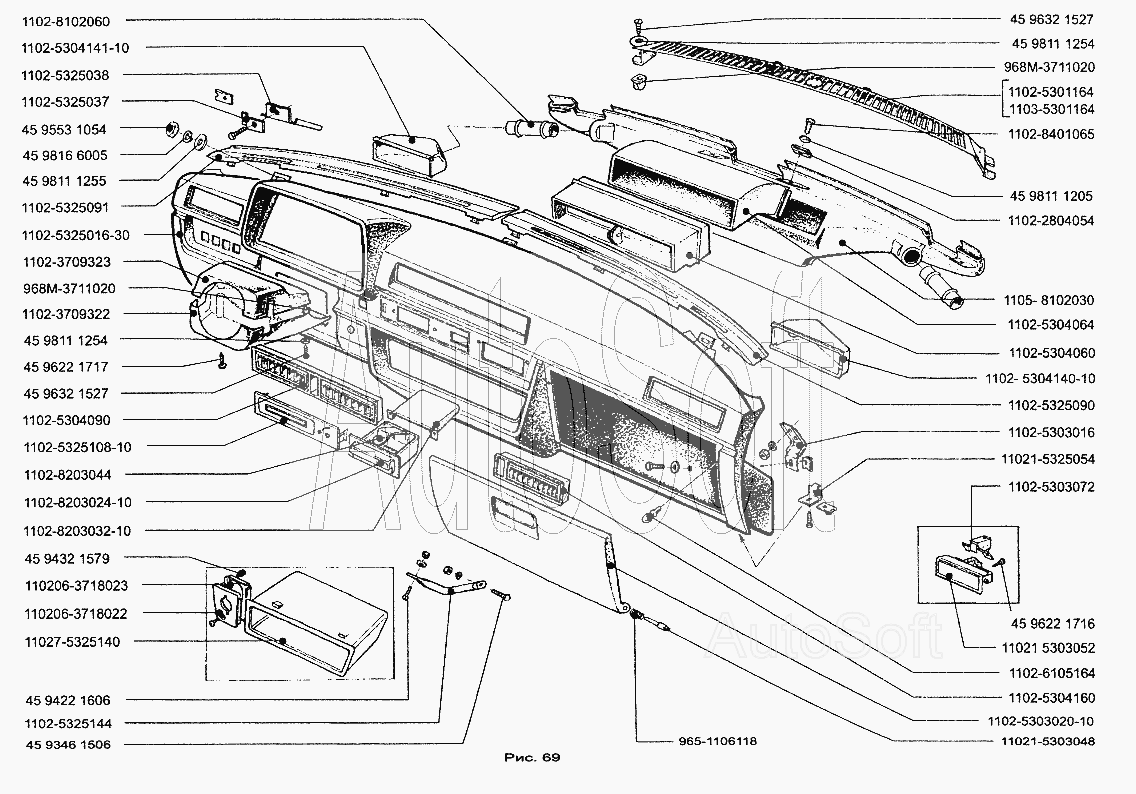 1102-8102060
1102-5304141-10
1102-5325038
1102-5325037
45 9553 1054
45 9816 6005
45 9811 1255
1102-5325091
1102-5325016-30
1102-3709323
968M-3711020
1102-3709322
45 9811 1254
45 9622 1717
45 9632 1527
1102-5304090
1102-5325108-10
1102-8203044
1102-8203024-10
1102-8203032-10
45 9432 1579
110206-3718023
110206-3718022
11027-5325140
45 9422 1606
1102-5325144
45 9346 1506

45 9632 1527
45 9811 1254
968M-3711020
1102-5301164
1103-5301164
1102-8401065
45 9811 1205
1102-2804054
1105- 8102030
1102-5304064
1102-5304060
1102- 5304140-10
1102-5325090
1102-5303016
11021-5325054
1102-5303072
45 9622 1716
11021 5303052
1102-6105164
1102-5304160
1102-5303020-10
11021-5303048
965-1106118

AutoSoft
AutoSoft

Рис. 69