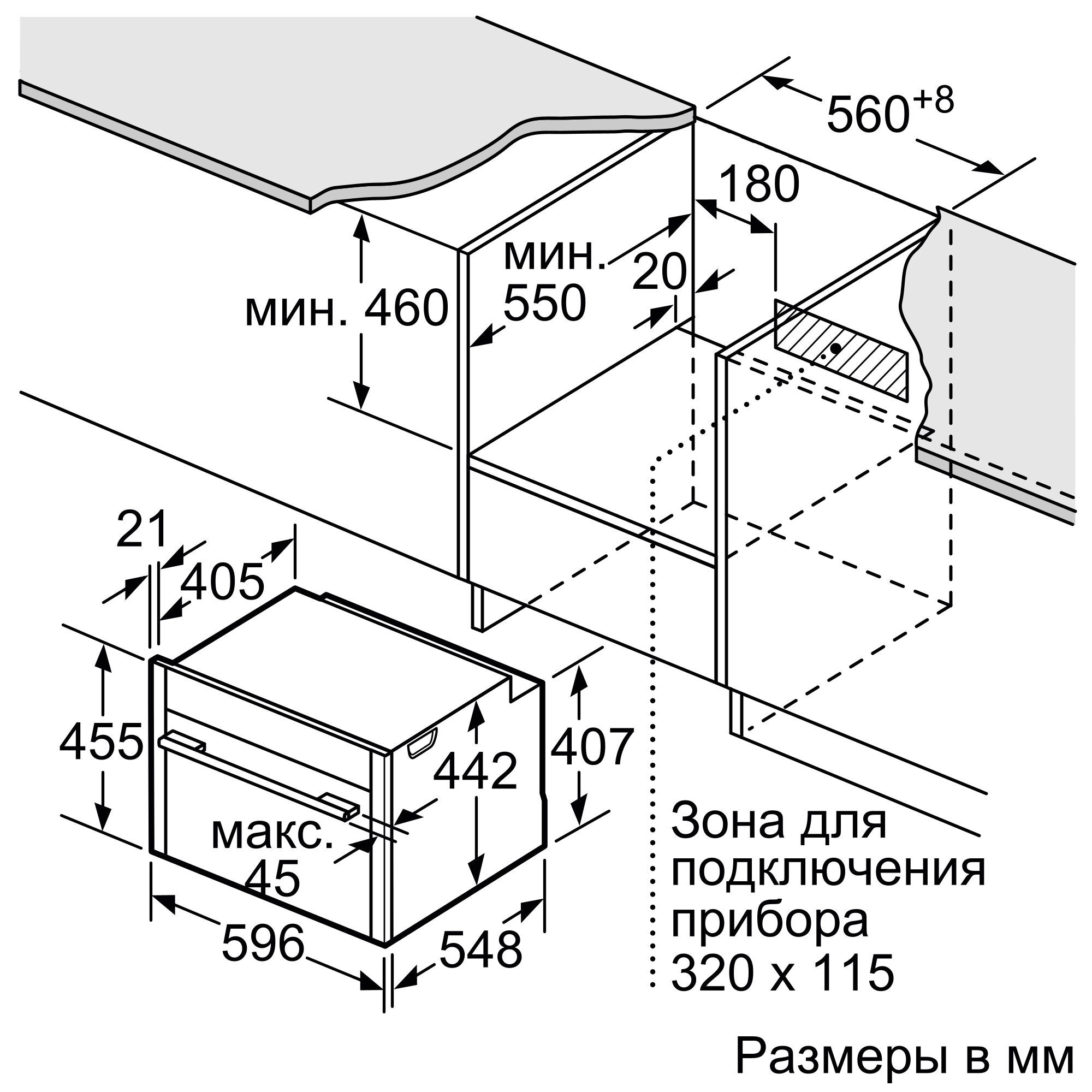 $560^{+8}$

180

мин. 550

20

мин. 460

21

405

455

442

407

макс. 45

596

548

Зона для подключения прибора 320 x 115

Размеры в мм