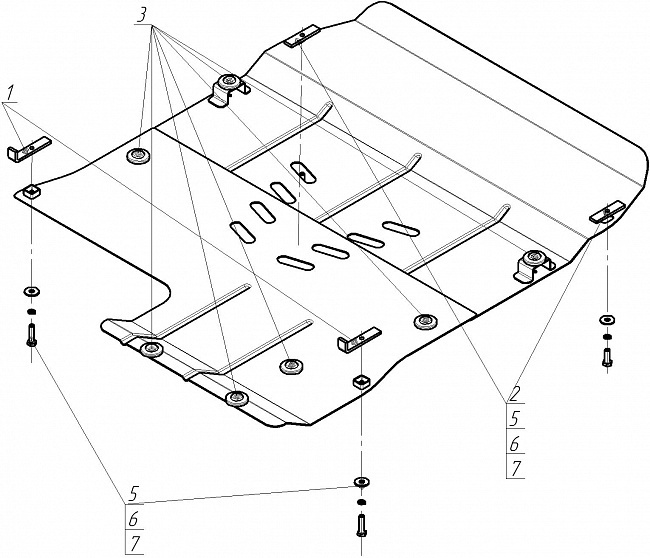 3
1
2
5
6
7
5
6
7