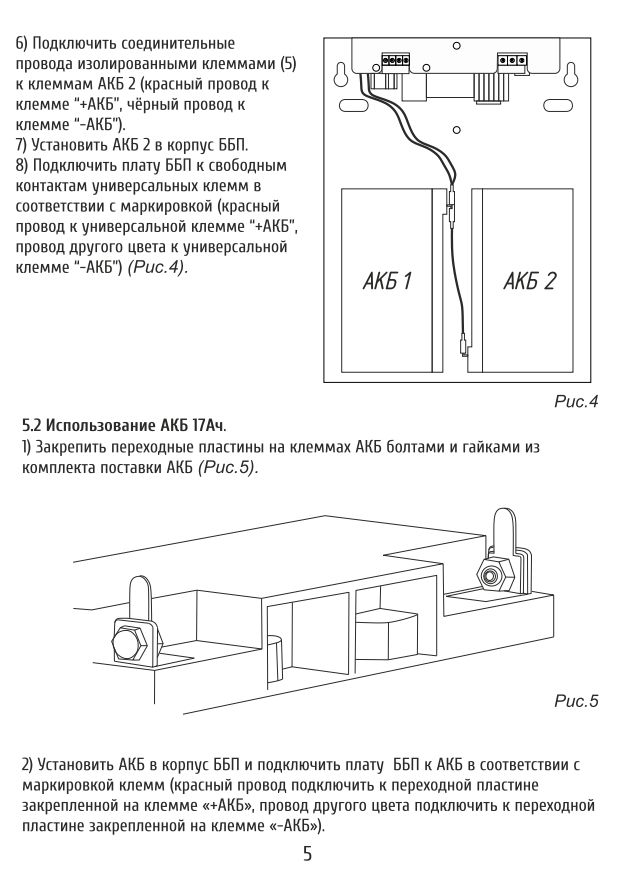 6) Подключить соединительные провода изолированными клеммами (5) к клеммам АКБ 2 (красный провод к клемме "+АКБ", чёрный провод к клемме "-АКБ").
7) Установить АКБ 2 в корпус ББП.
8) Подключить плату ББП к свободным контактам универсальных клемм в соответствии с маркировкой (красный провод к универсальной клемме "+АКБ", провод другого цвета к универсальной клемме "-АКБ") (Рис.4).

АКБ 1

АКБ 2

Рис.4

5.2 Использование АКБ 17Ач.
1) Закрепить переходные пластины на клеммах АКБ болтами и гайками из комплекта поставки АКБ (Рис.5).

Рис.5

2) Установить АКБ в корпус ББП и подключить плату ББП к АКБ в соответствии с маркировкой клемм (красный провод подключить к переходной пластине закрепленной на клемме «+АКБ», провод другого цвета подключить к переходной пластине закрепленной на клемме «-АКБ»).

5