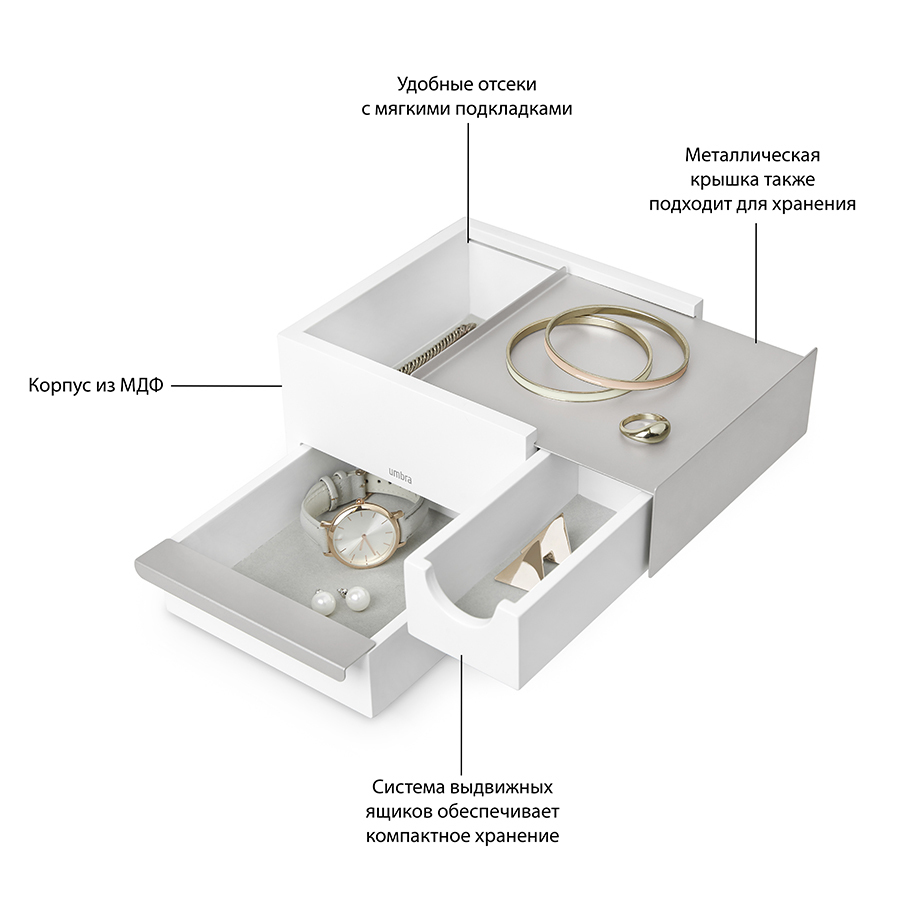 Удобные отсеки с мягкими подкладками

Металлическая крышка также подходит для хранения

Корпус из МДФ

umbra

Система выдвижных ящиков обеспечивает компактное хранение