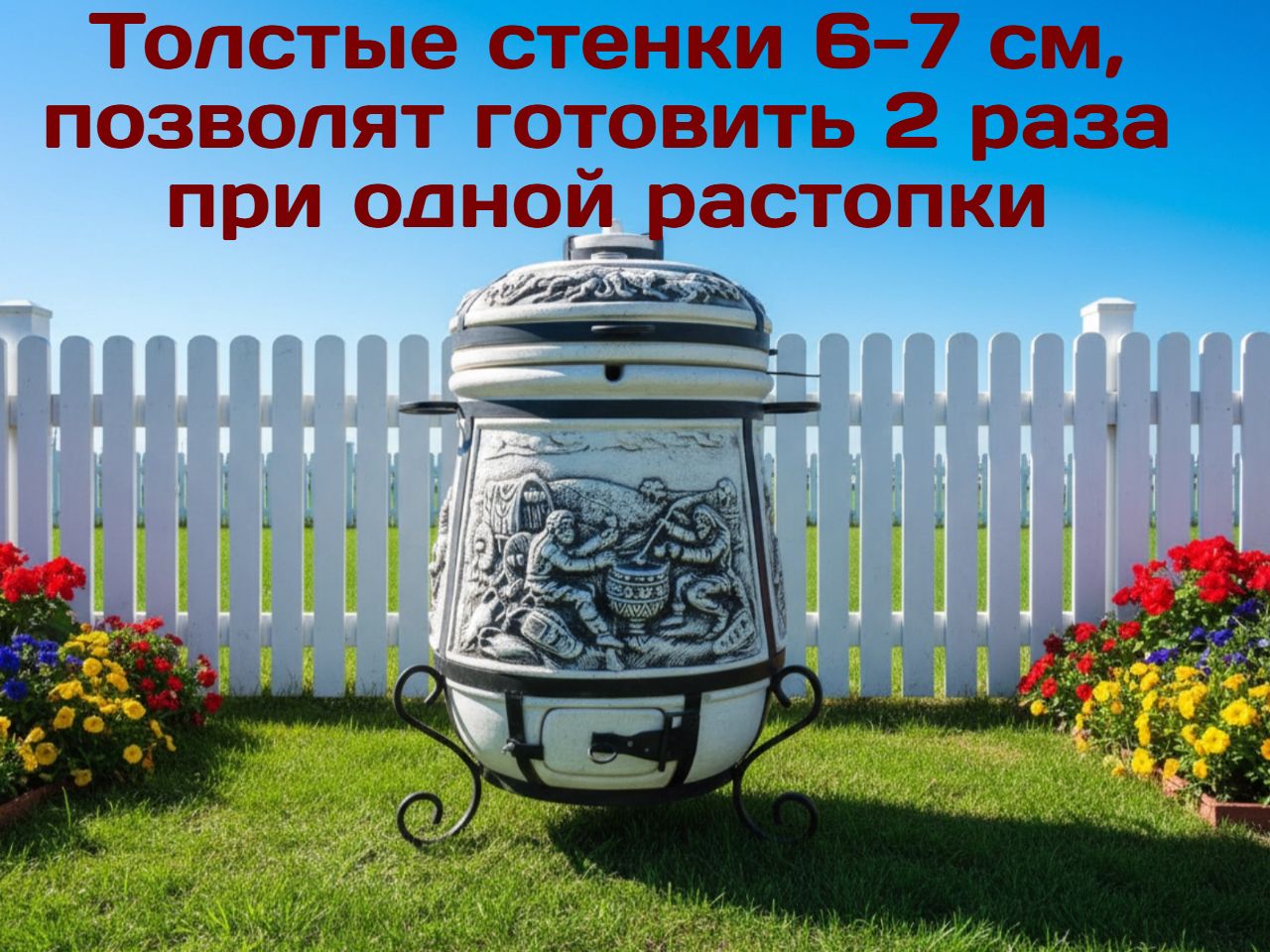 Толстые стенки 6-7 см, позволят готовить 2 раза при одной растопки