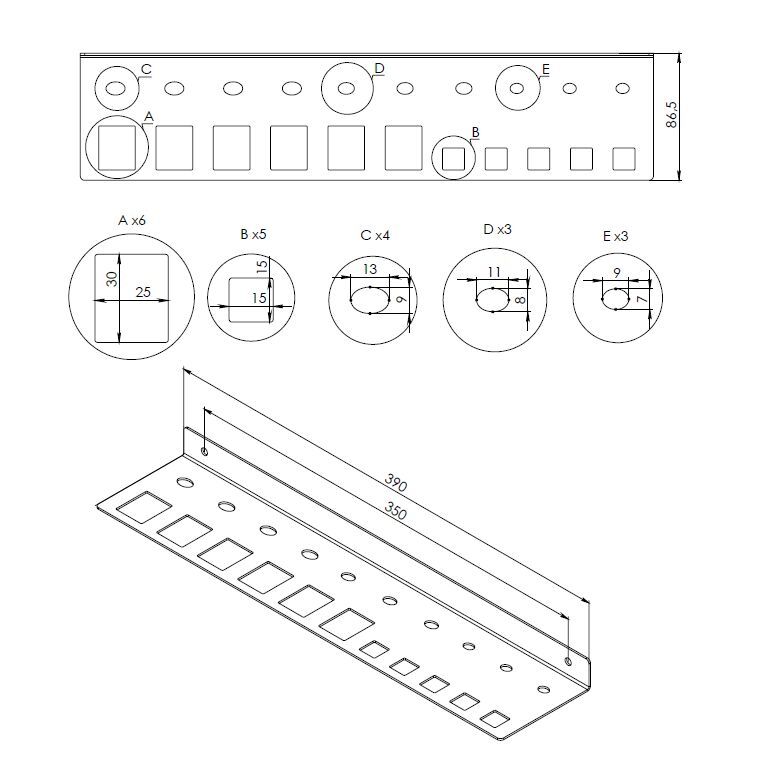 C
D
E
A
B
86,5

A x6
30
25

B x5
15
15

C x4
13
9

D x3
11
8

E x3
9
7

390
350