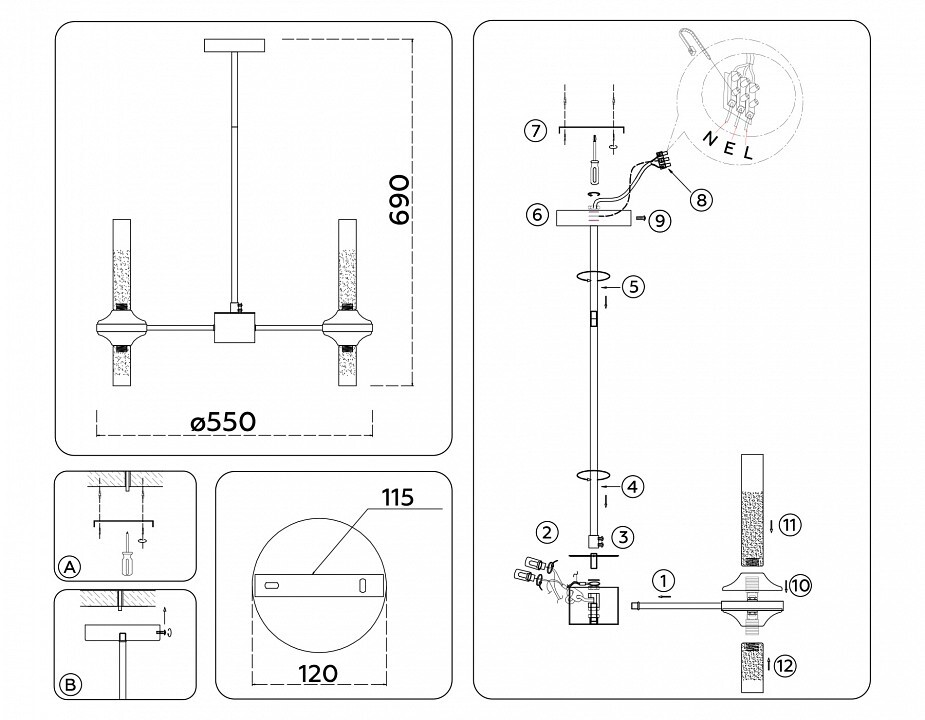 690

ø550

A

B

115

120

7

N E L

8

6

9

5

4

2

3

1

11

10

12