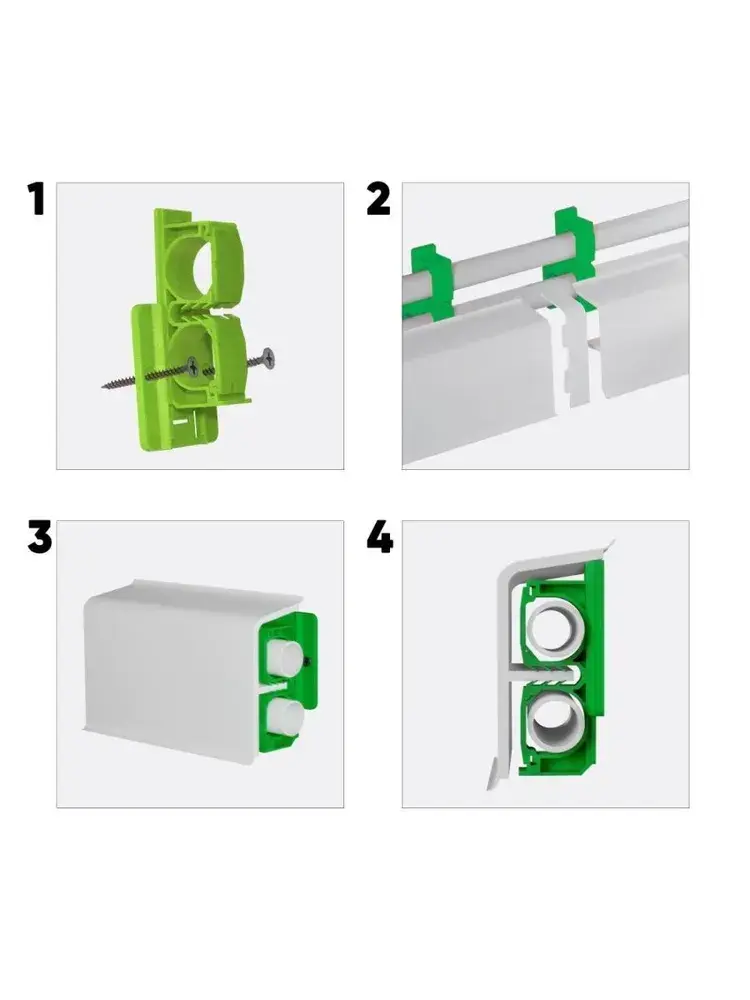 1

2

3

4