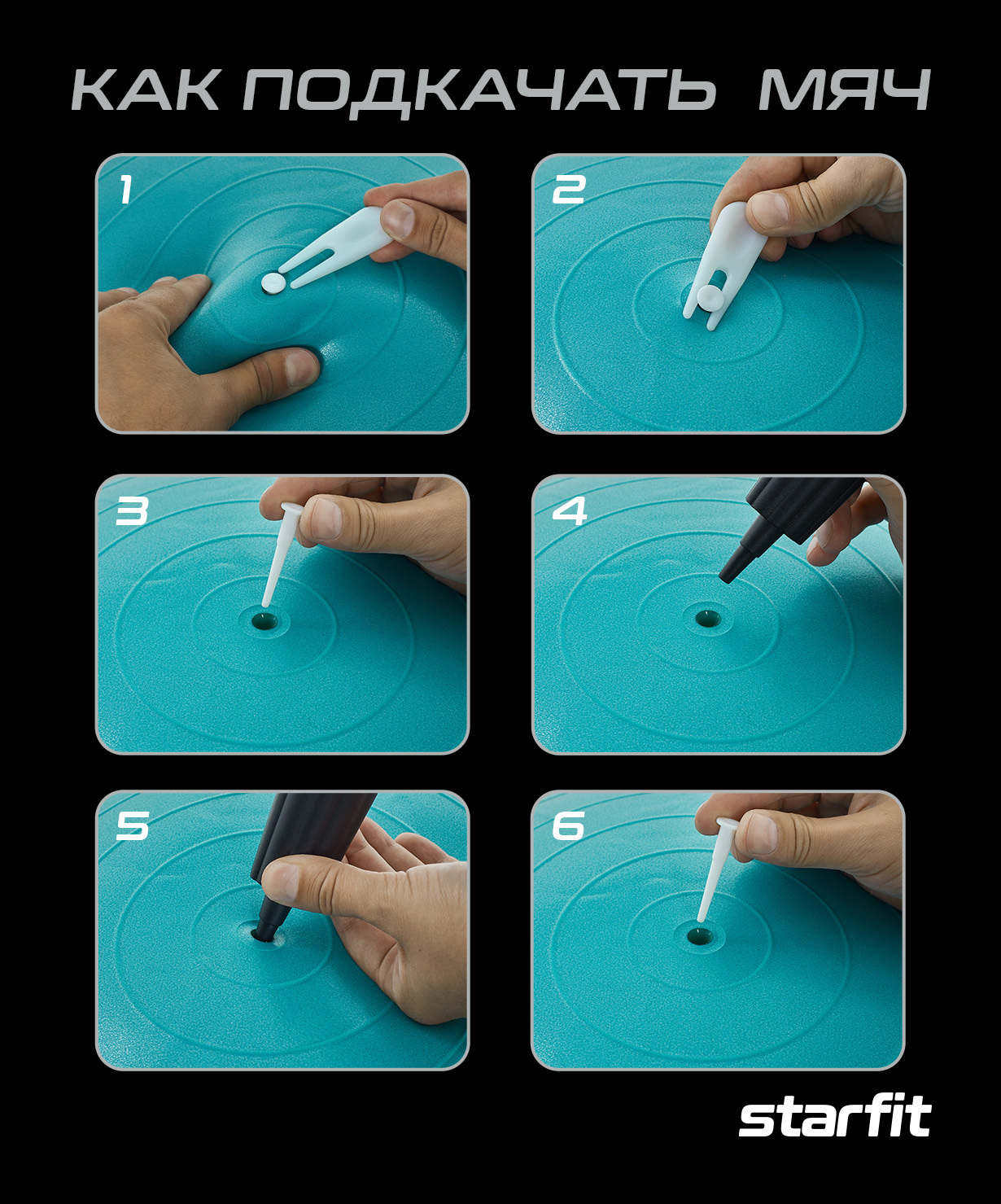 КАК ПОДКАЧАТЬ МЯЧ

1

2

3

4

5

6

starfit