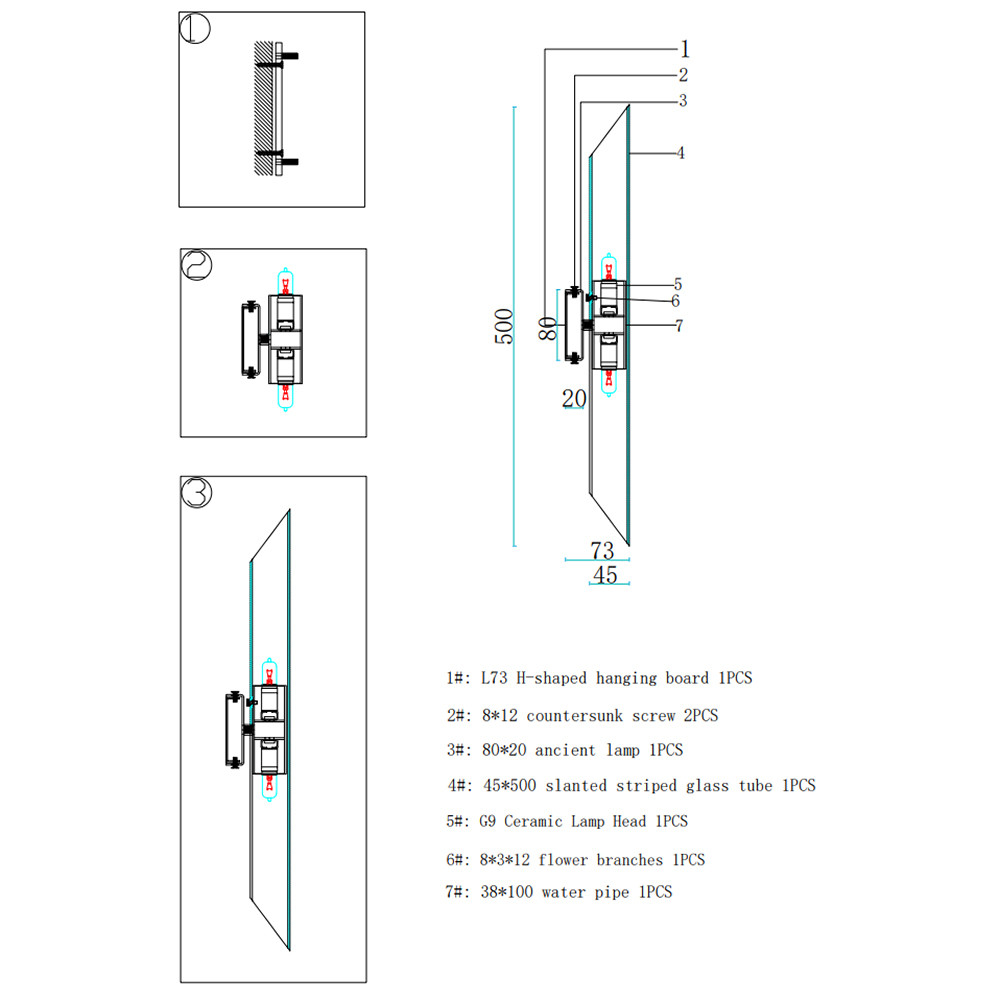 ①

②

③

1
2
3
4
5
6
7
500
80
20
73
45

1#: L73 H-shaped hanging board 1PCS

2#: 8*12 countersunk screw 2PCS

3#: 80*20 ancient lamp 1PCS

4#: 45*500 slanted striped glass tube 1PCS

5#: G9 Ceramic Lamp Head 1PCS

6#: 8*3*12 flower branches 1PCS

7#: 38*100 water pipe 1PCS