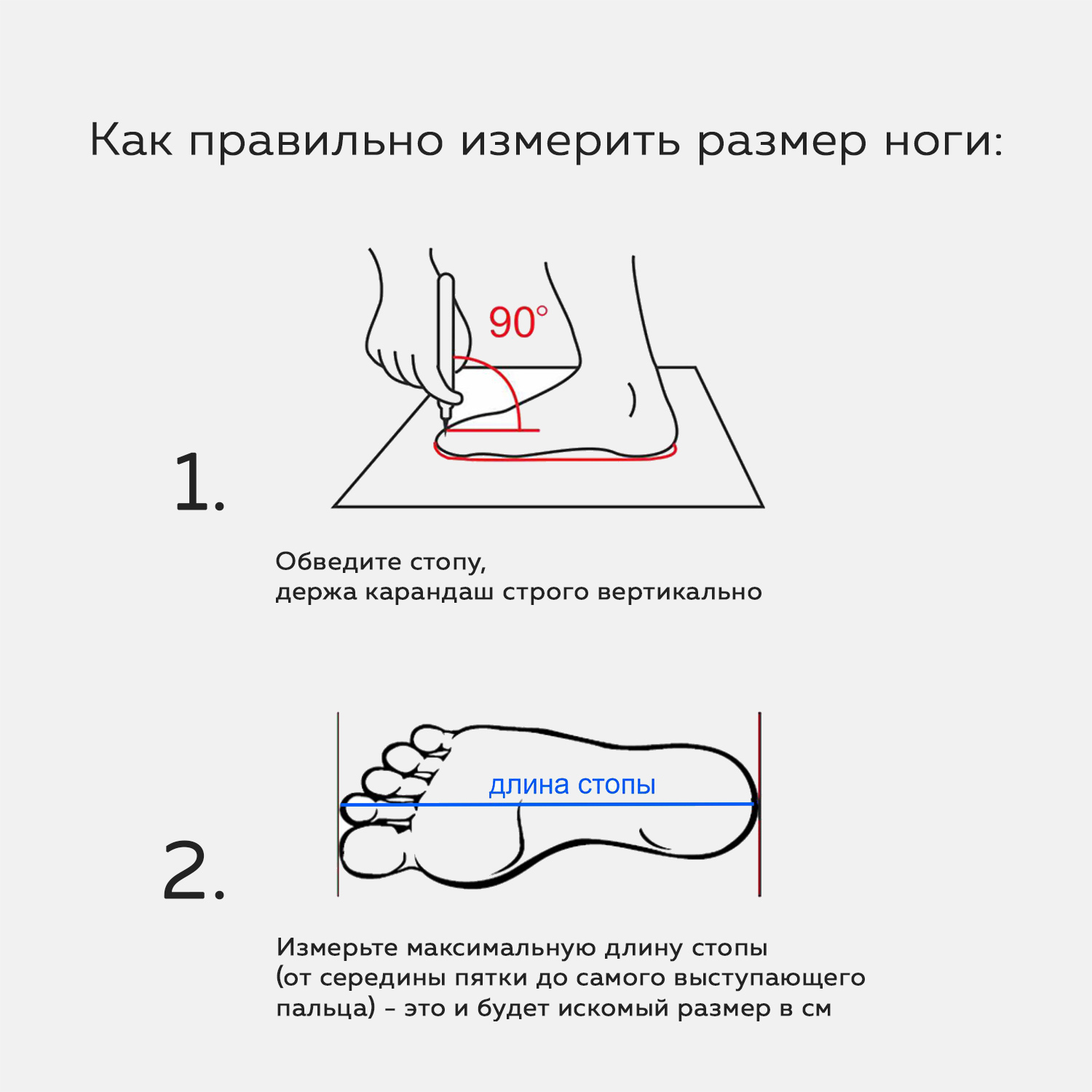 Как правильно измерить размер ноги:

90°

1.

Обведите стопу,
держа карандаш строго вертикально

длина стопы

2.

Измерьте максимальную длину стопы
(от середины пятки до самого выступающего
пальца) - это и будет искомый размер в см