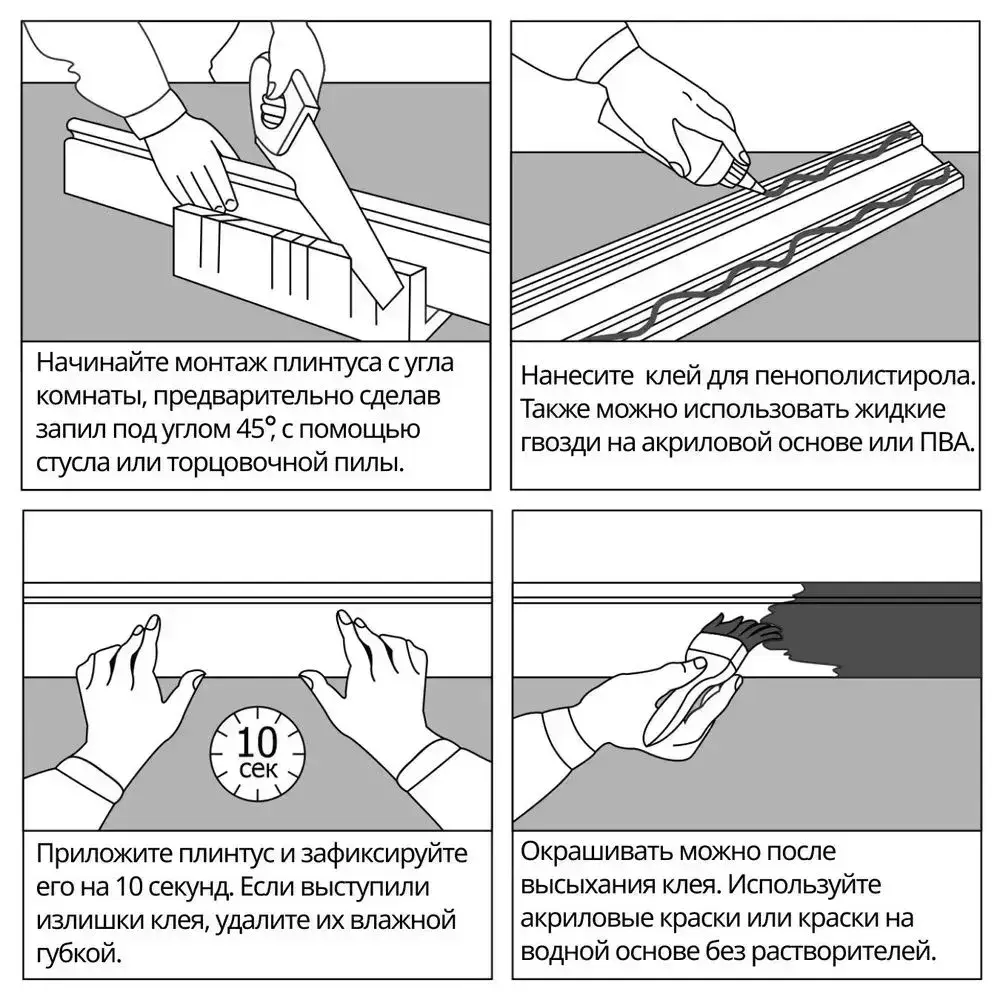 Начинайте монтаж плинтуса с угла комнаты, предварительно сделав запил под углом 45°, с помощью стусла или торцовочной пилы.

Нанесите клей для пенополистирола. Также можно использовать жидкие гвозди на акриловой основе или ПВА.

10 сек

Приложите плинтус и зафиксируйте его на 10 секунд. Если выступили излишки клея, удалите их влажной губкой.

Окрашивать можно после высыхания клея. Используйте акриловые краски или краски на водной основе без растворителей.