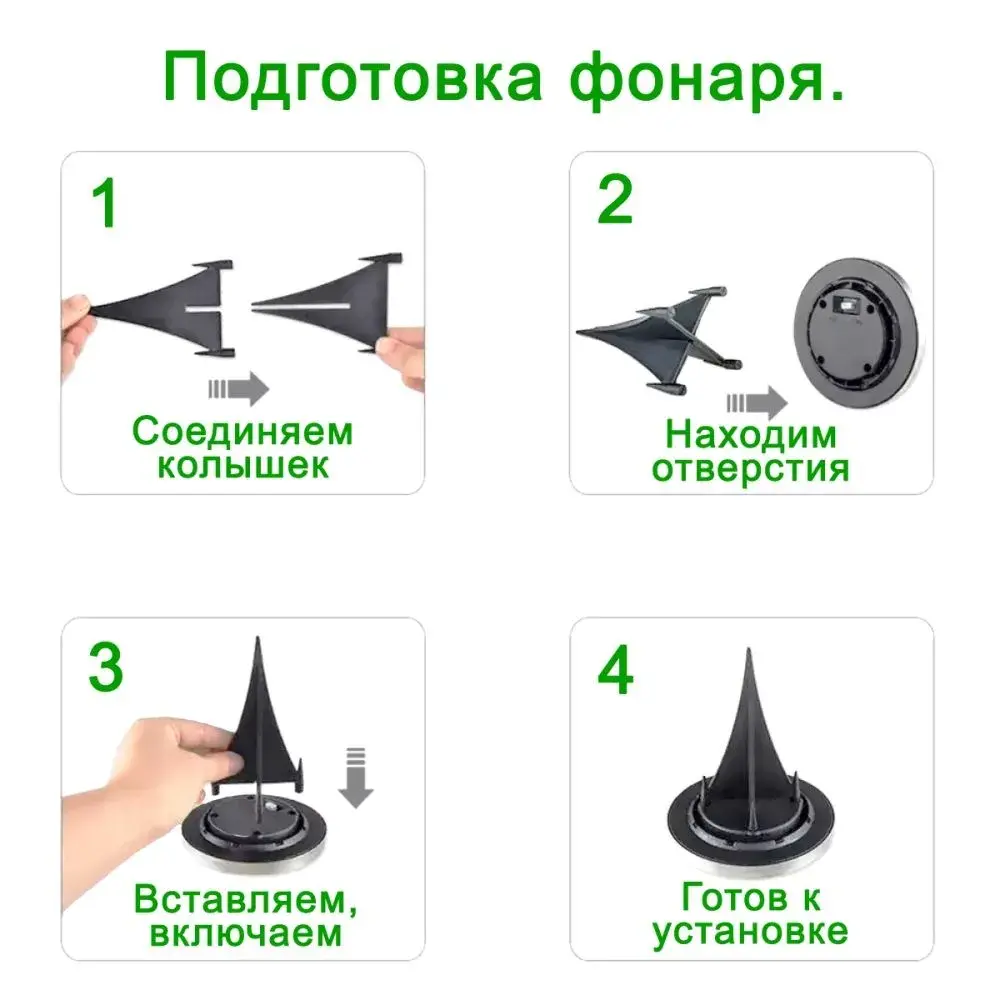 Подготовка фонаря.

1

Соединяем колышек

2

Находим отверстия

3

Вставляем, включаем

4

Готов к установке