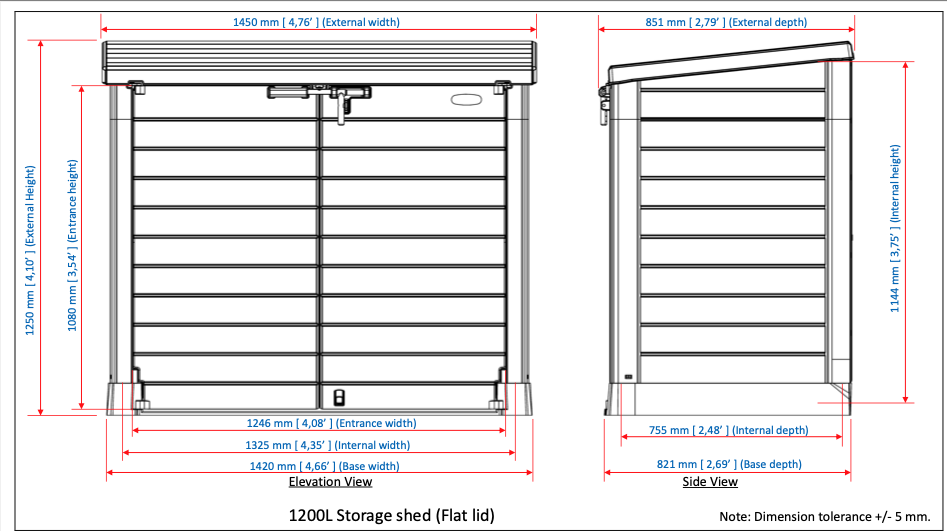 1450 mm [ 4,76' ] (External width)

1250 mm [ 4,10' ] (External Height)

1080 mm [ 3,54' ] (Entrance height)

1246 mm [ 4,08' ] (Entrance width)

1325 mm [ 4,35' ] (Internal width)

1420 mm [ 4,66' ] (Base width)

Elevation View

851 mm [ 2,79' ] (External depth)

1144 mm [ 3,75' ] (Internal height)

755 mm [ 2,48' ] (Internal depth)

821 mm [ 2,69' ] (Base depth)

Side View

1200L Storage shed (Flat lid)

Note: Dimension tolerance +/- 5 mm.