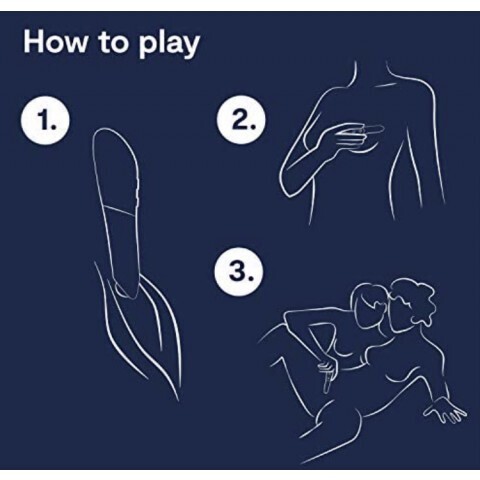 How to play

1.

2.

3.